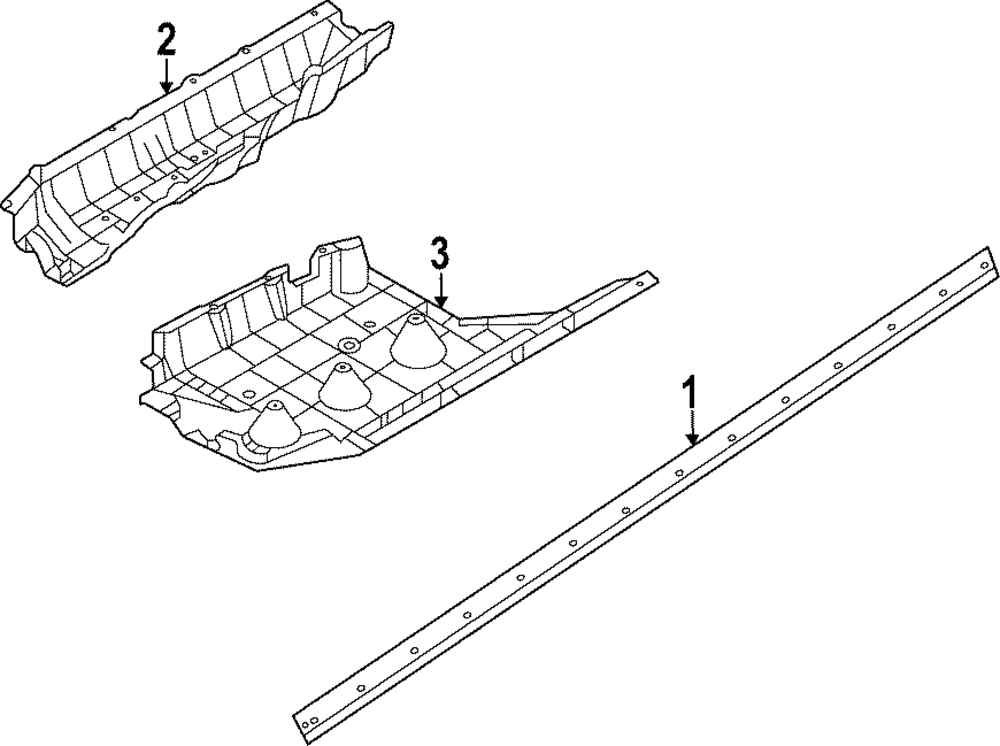 2
3
1