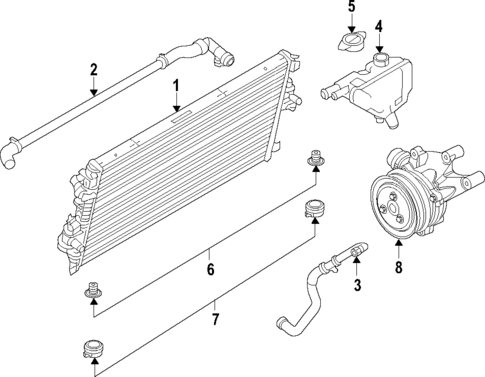 5
4
2
1
6
8
3
7