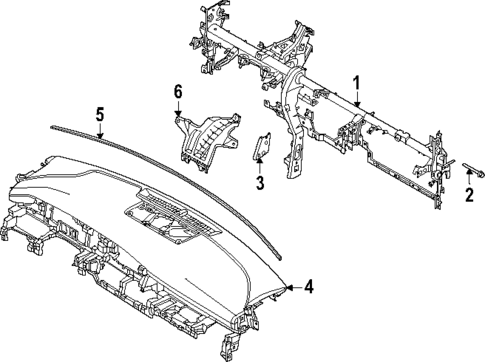 1
6
5
3
2
4