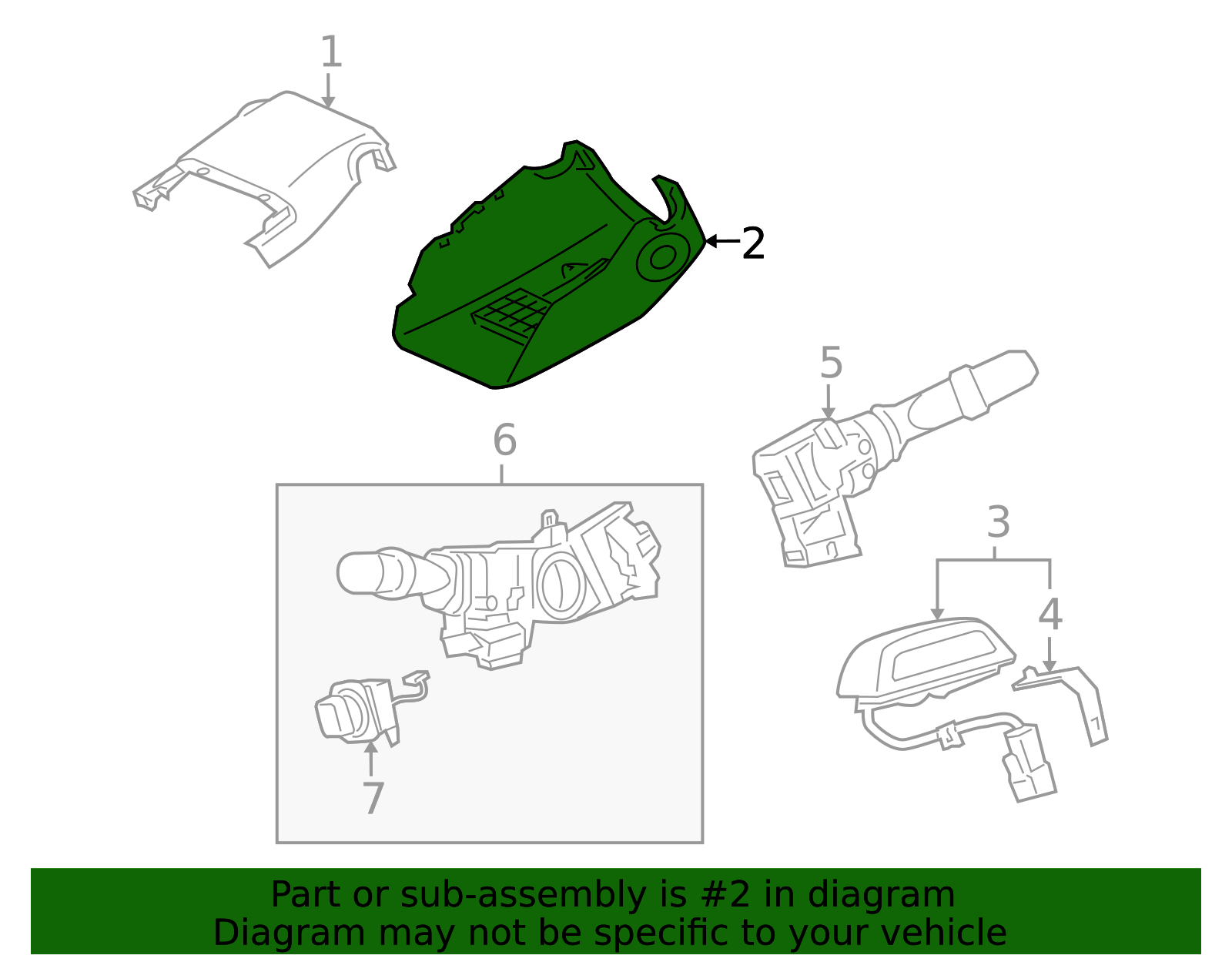 1
2
5
6
3
4
7
Part or sub-assembly is #2 in diagram
Diagram may not be specific to your vehicle