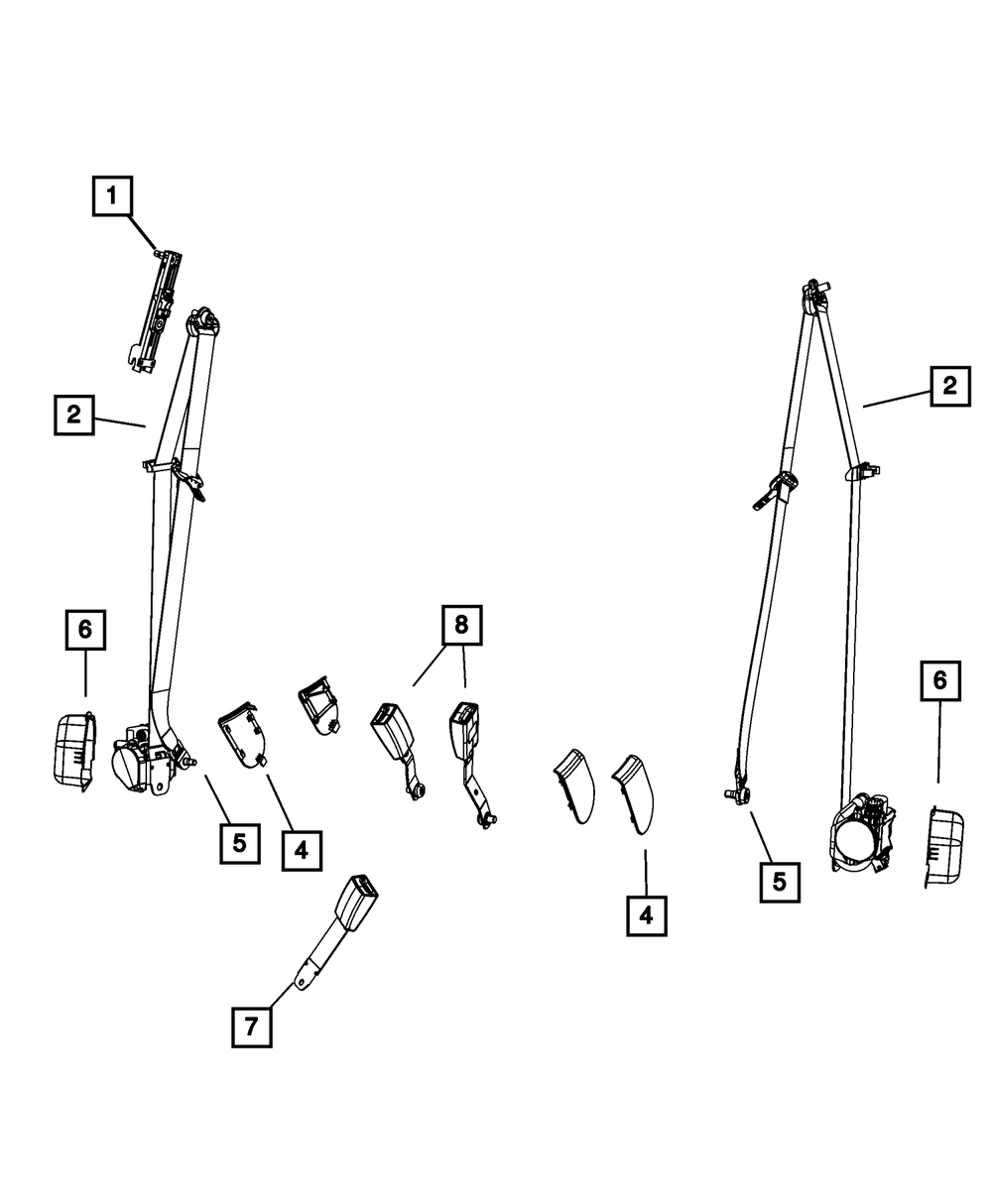 1
2
2
6
8
6
5
4
5
4
7