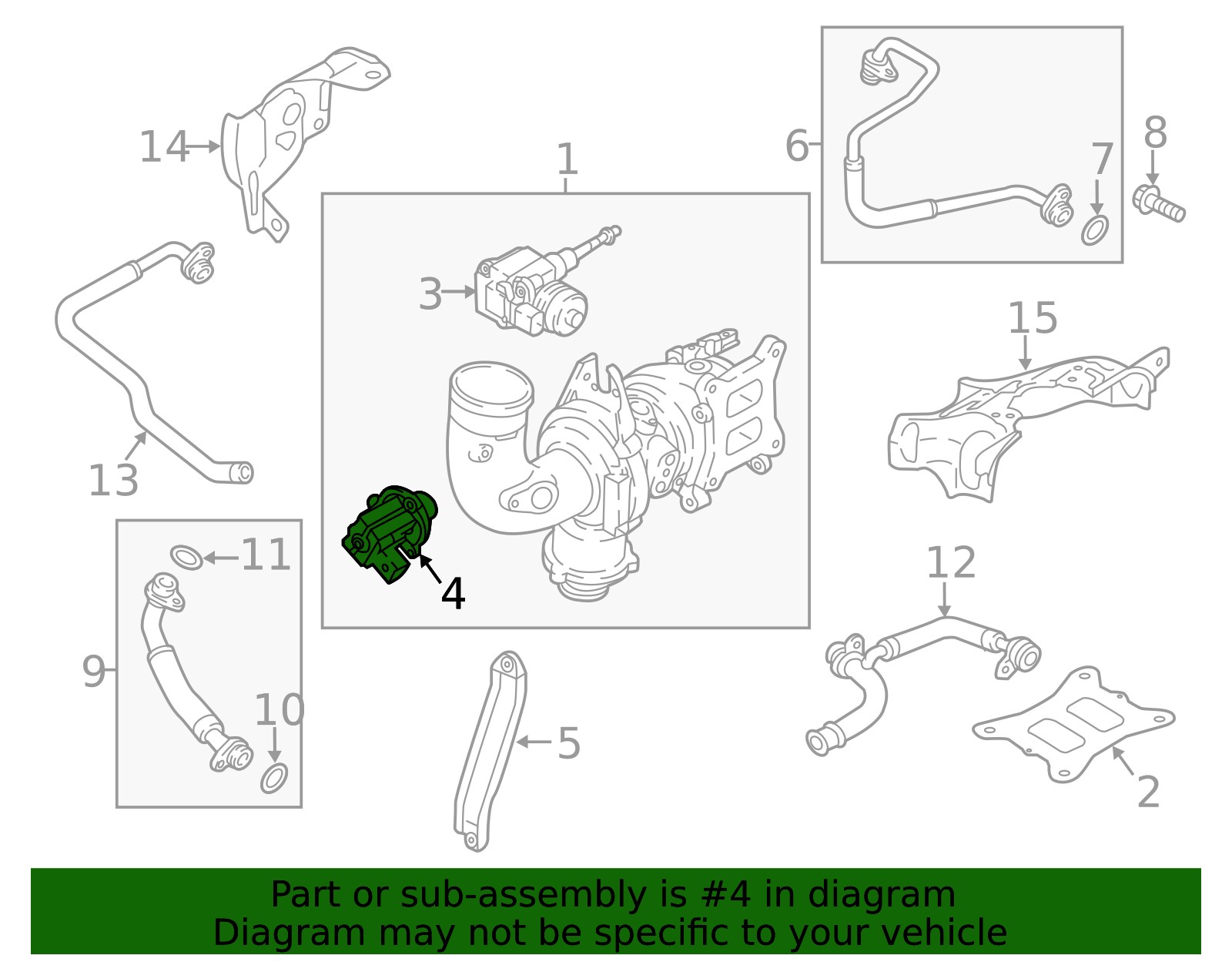 14
1
6
7
8
3
15
13
4
11
12
9
10
5
2

Part or sub-assembly is #4 in diagram
Diagram may not be specific to your vehicle