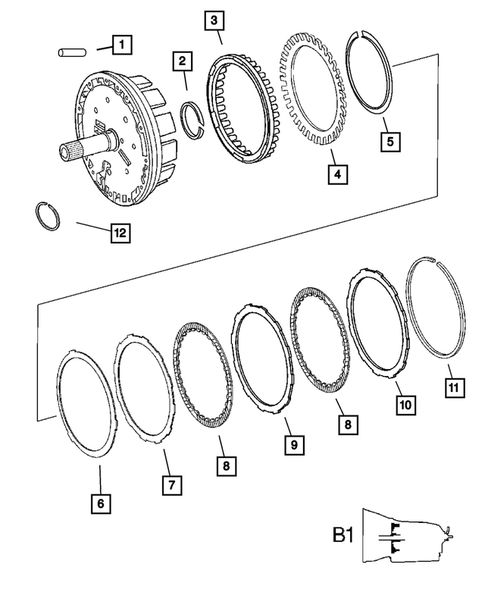 1
2
3
4
5
12
6
7
8
9
8
10
11
B1