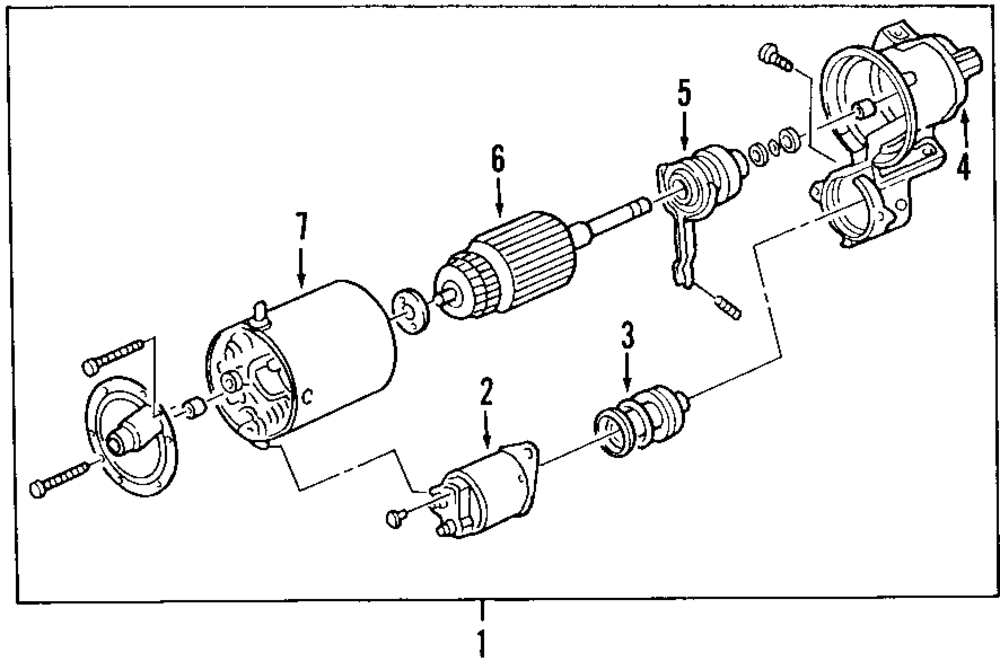 5
4
6
7
3
2
1