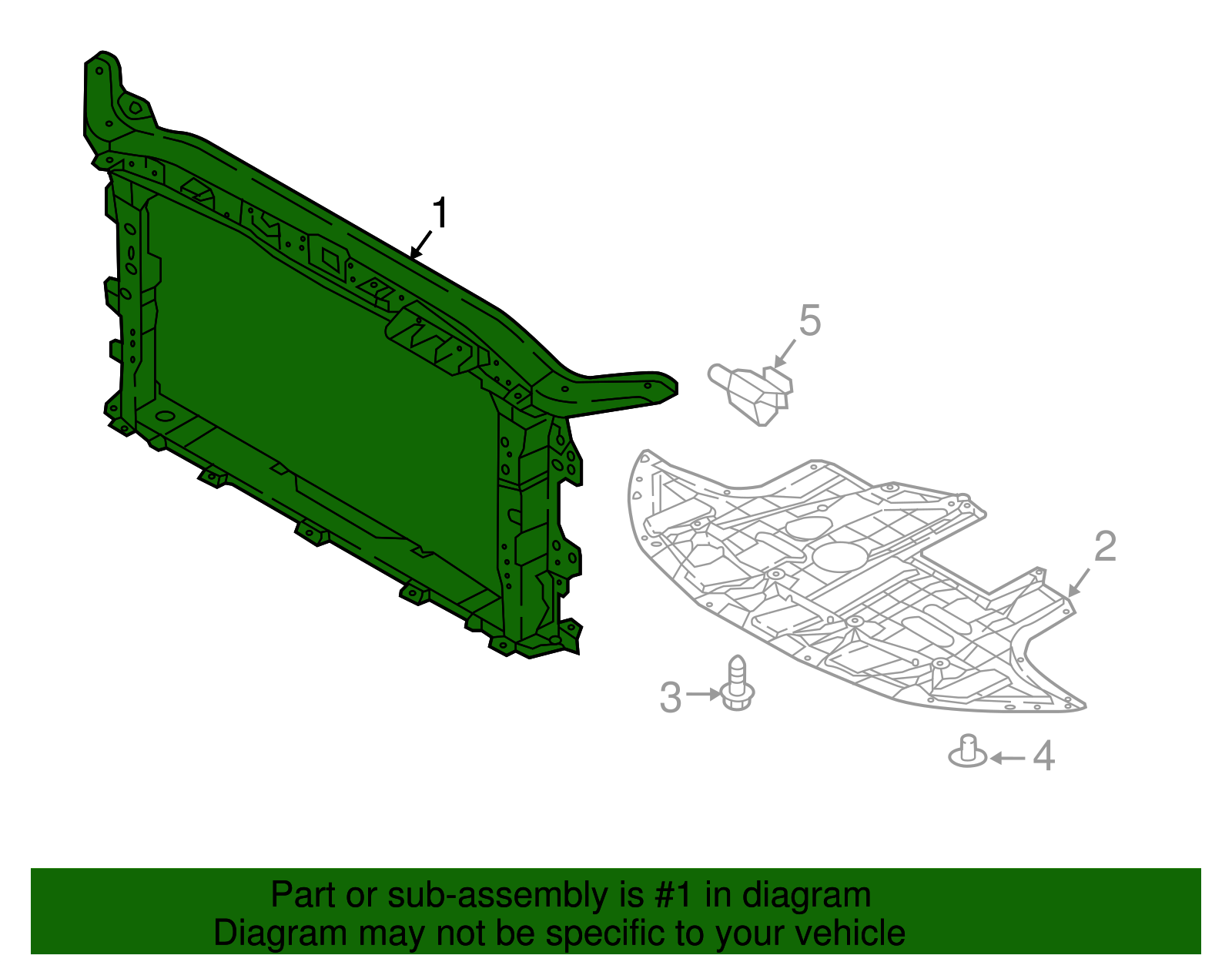 1
5
2
3
4

Part or sub-assembly is #1 in diagram
Diagram may not be specific to your vehicle