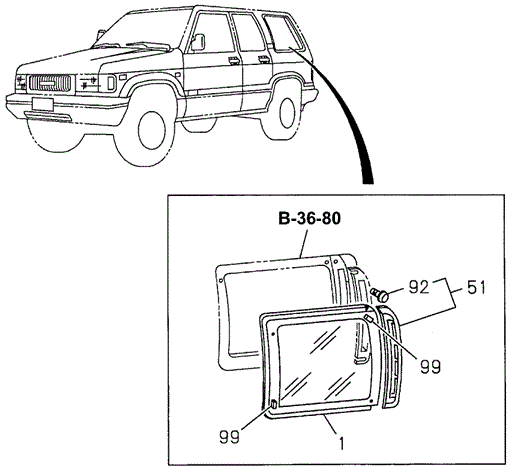 B-36-80
92
51
99
99
1