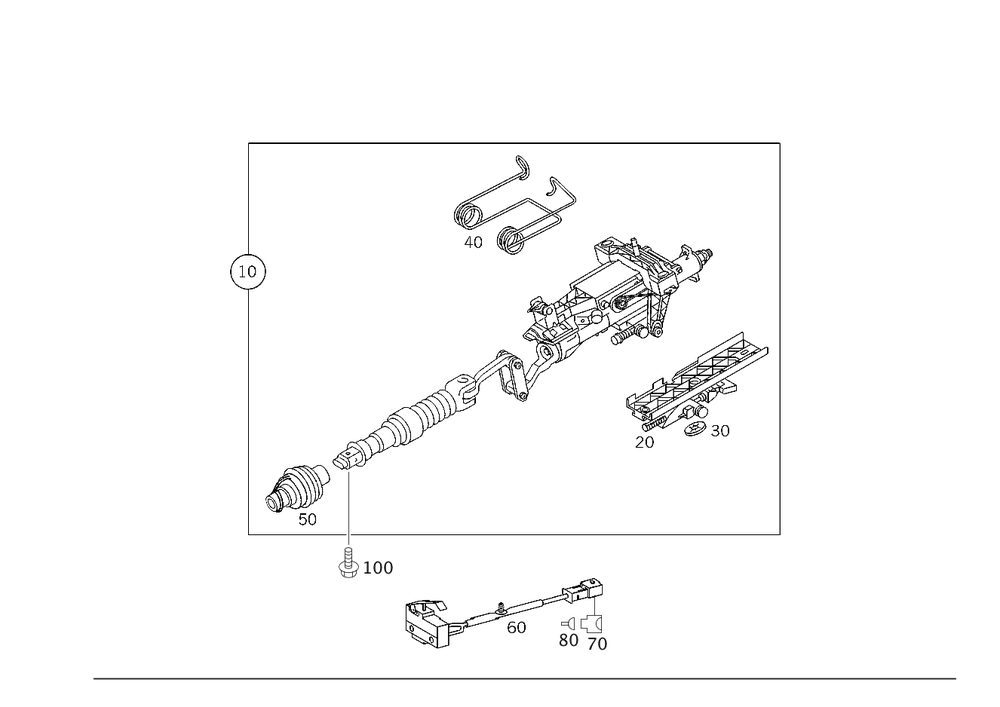 10

40

20

30

50

100

60

80

70