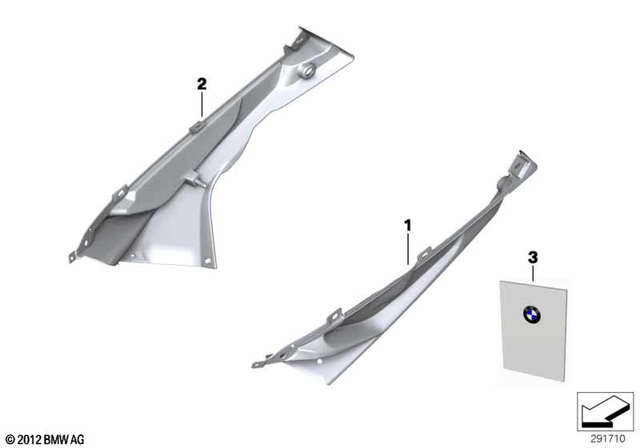 2

1

3

© 2012 BMW AG

291710