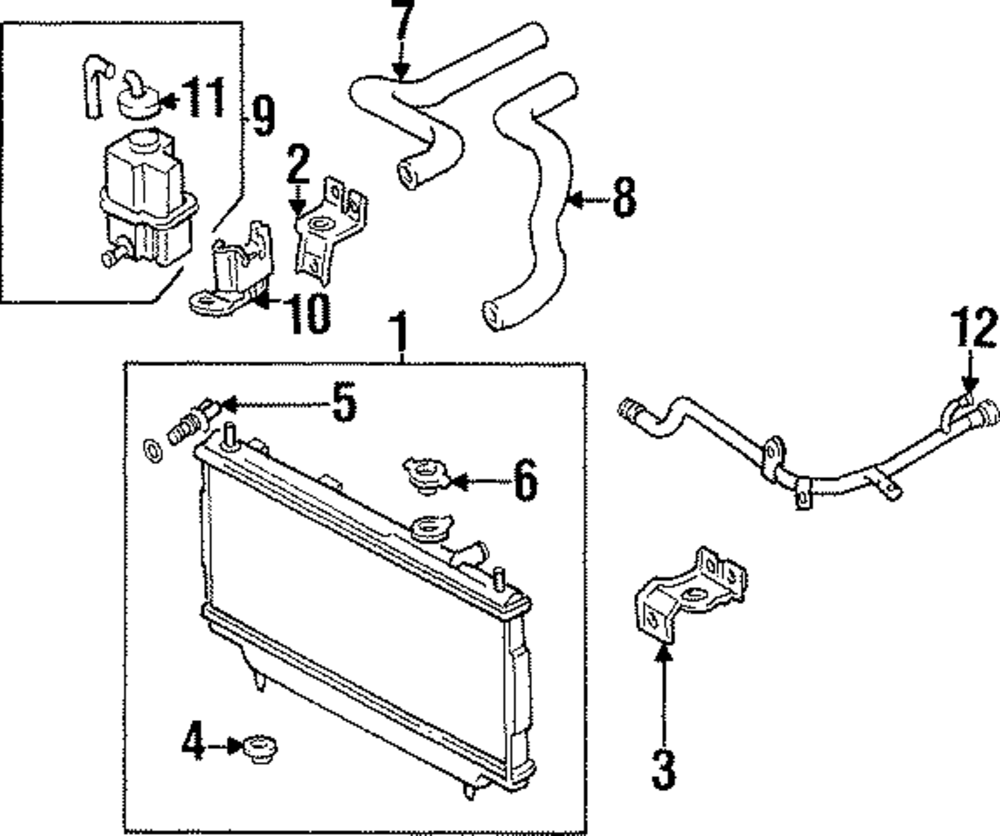 7
11
9
2
8
10
1
12
5
6
4
3