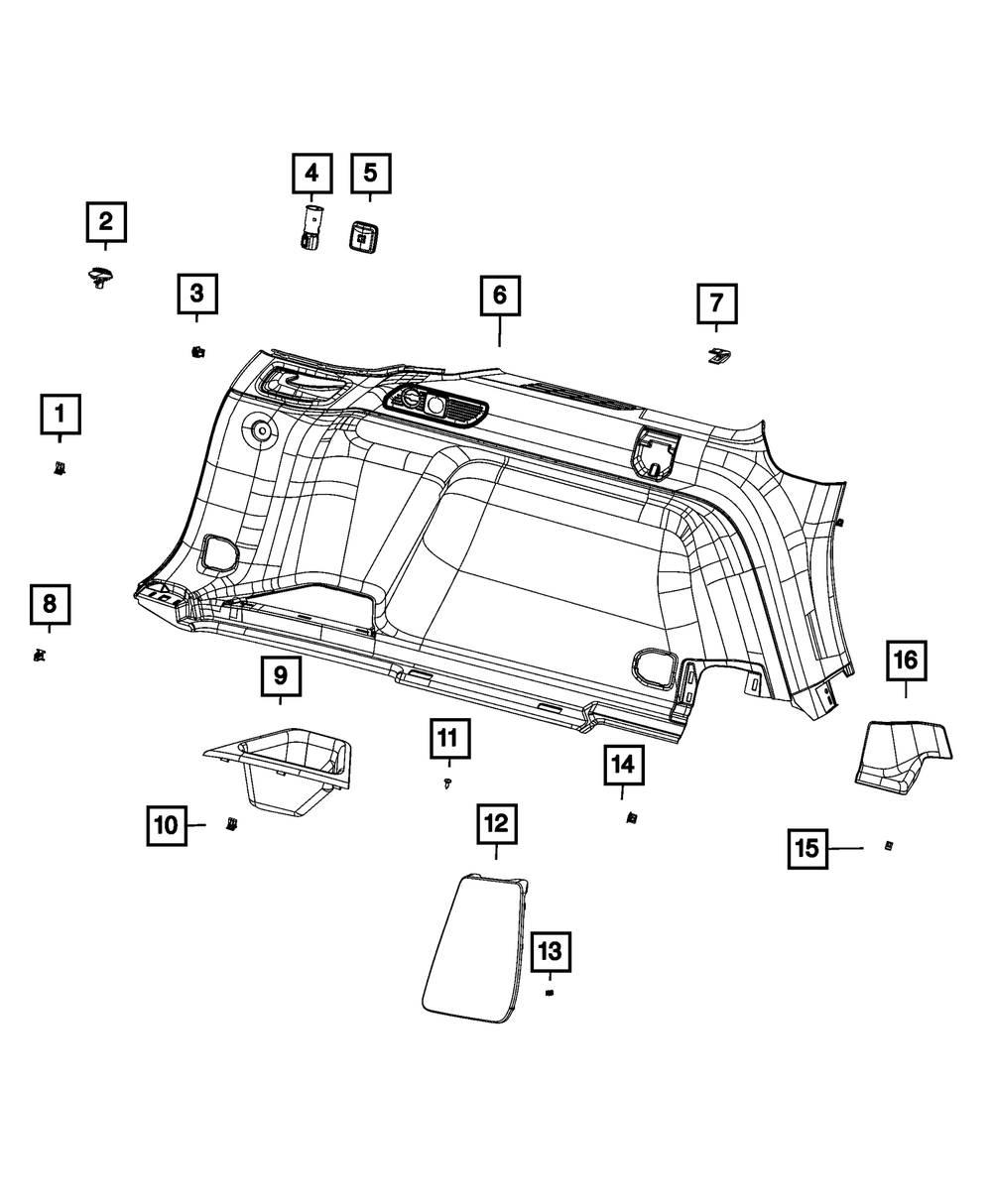 4
5
2
3
6
7
1
8
9
16
11
14
10
12
15
13