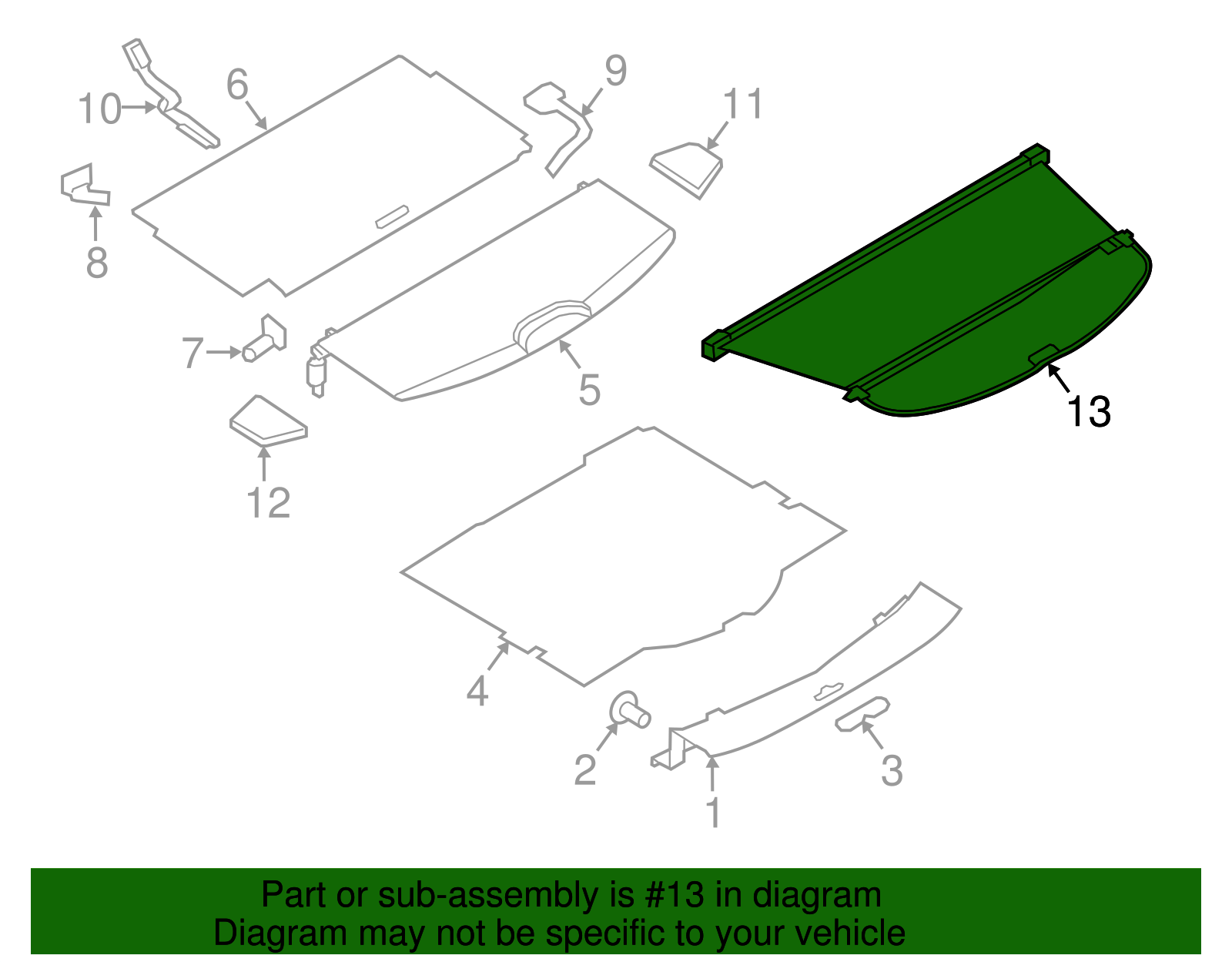 10
6
9
11
8
7
5
13
12
4
2
1
3

Part or sub-assembly is #13 in diagram
Diagram may not be specific to your vehicle