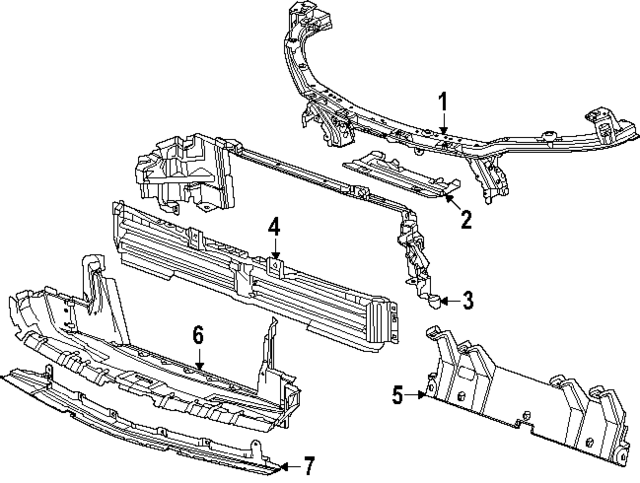 1
2
4
3
6
5
7