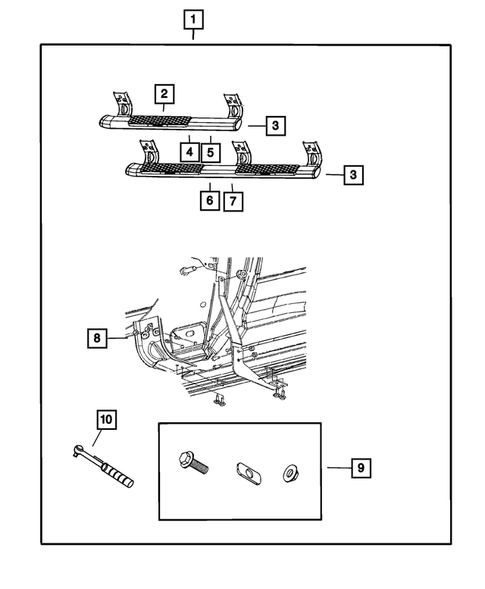 1
2
3
4
5
3
6
7
8
10
9