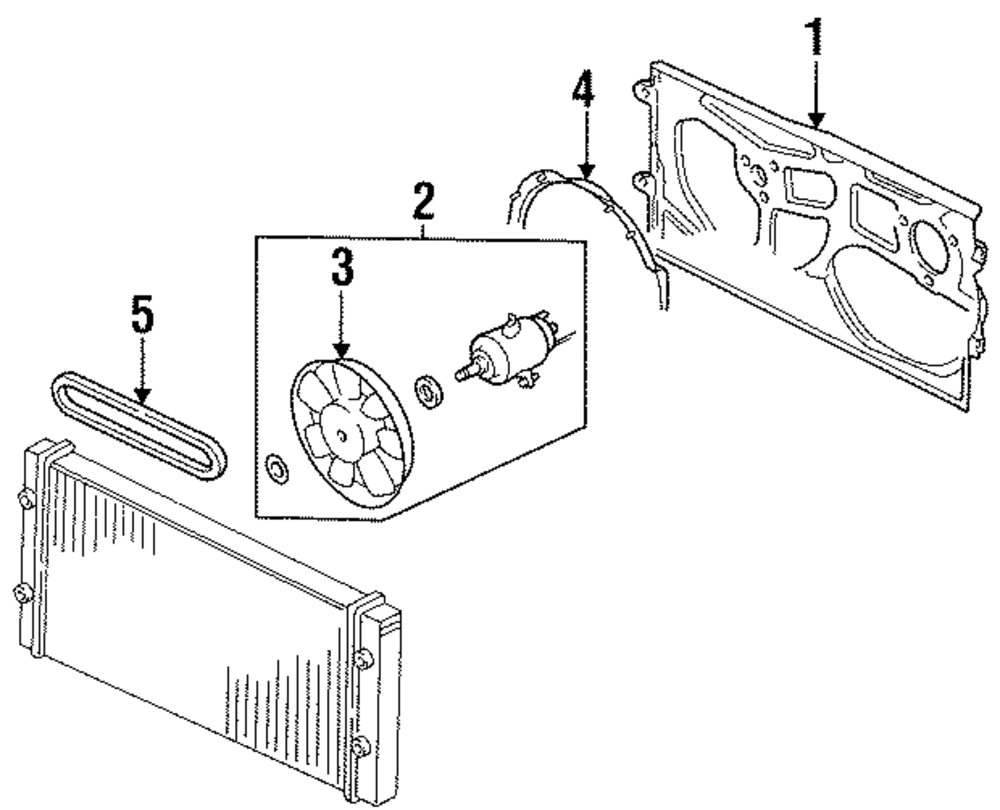 1
4
2
3
5