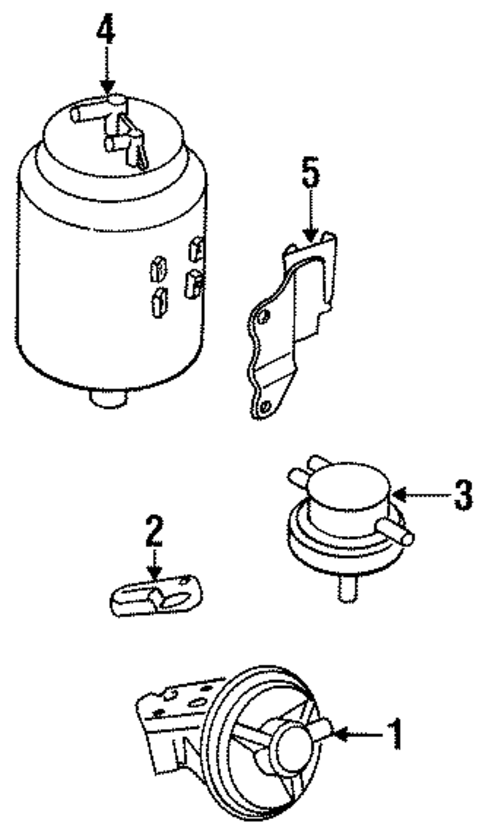 4
5
3
2
1