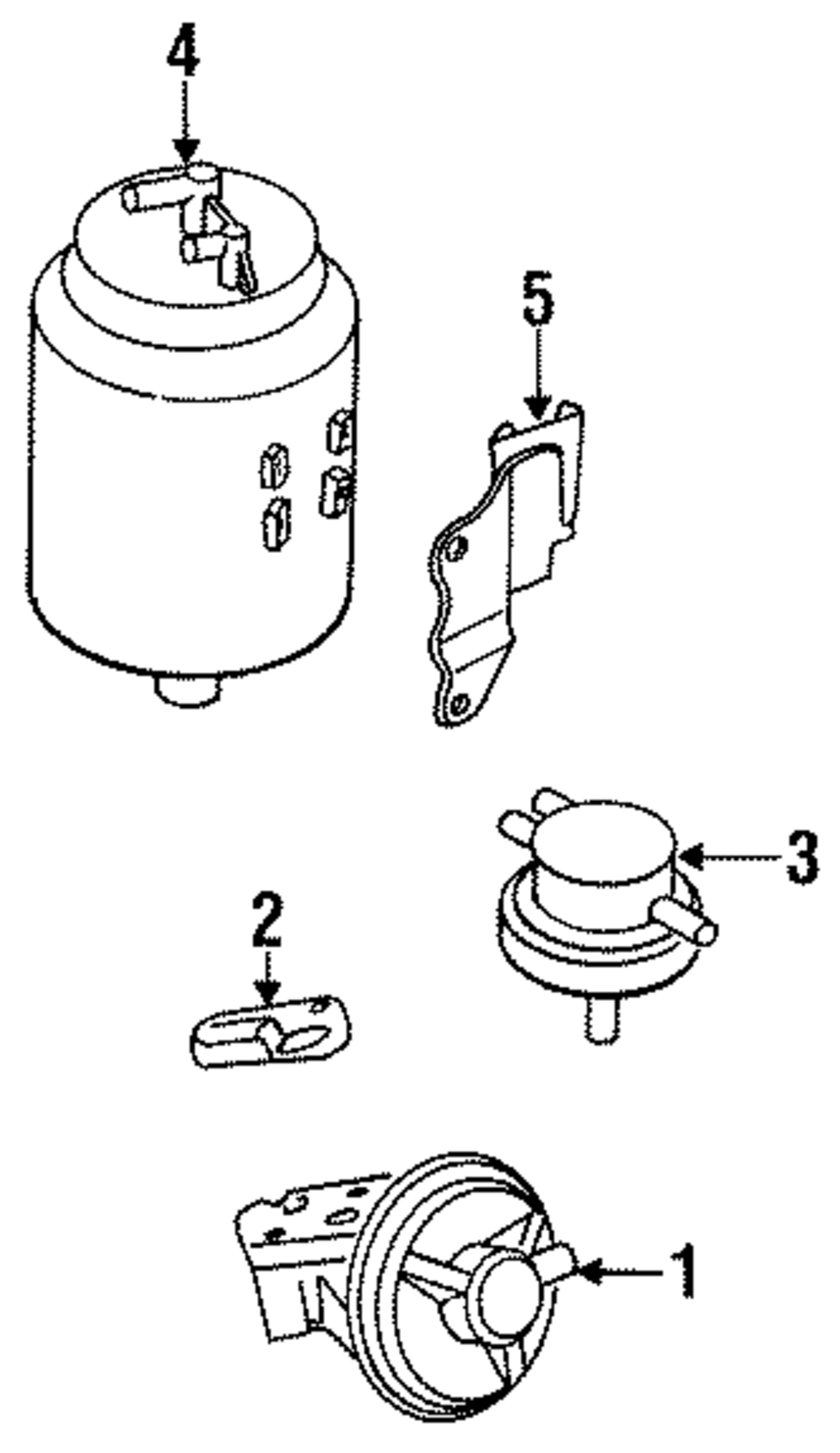 4

5

3

2

1