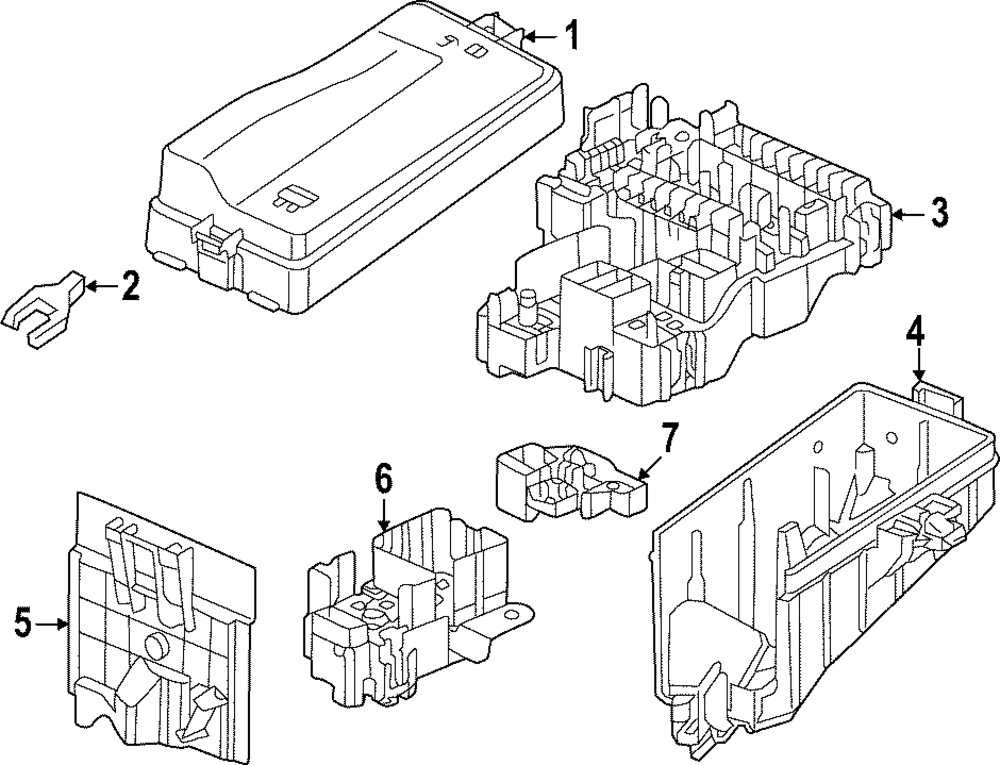 1
2
3
4
7
6
5