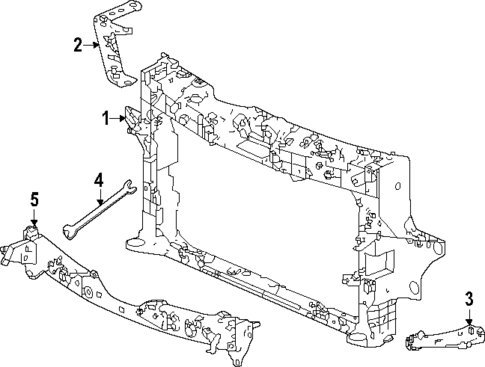 2
1
4
5
3