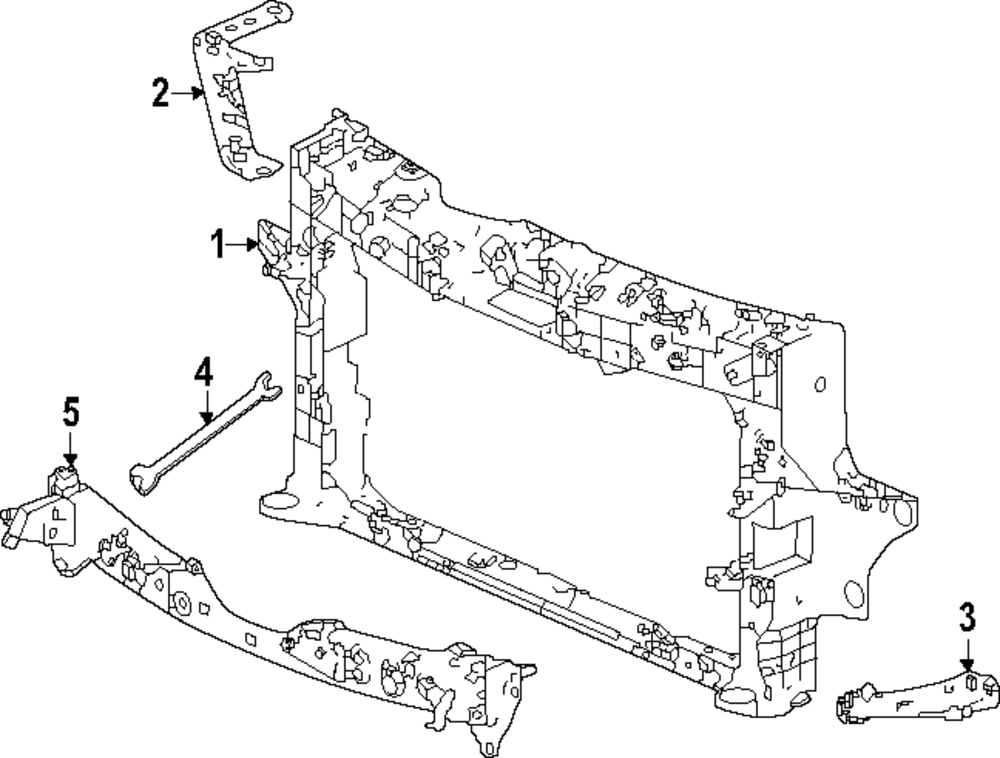 2
1
4
5
3