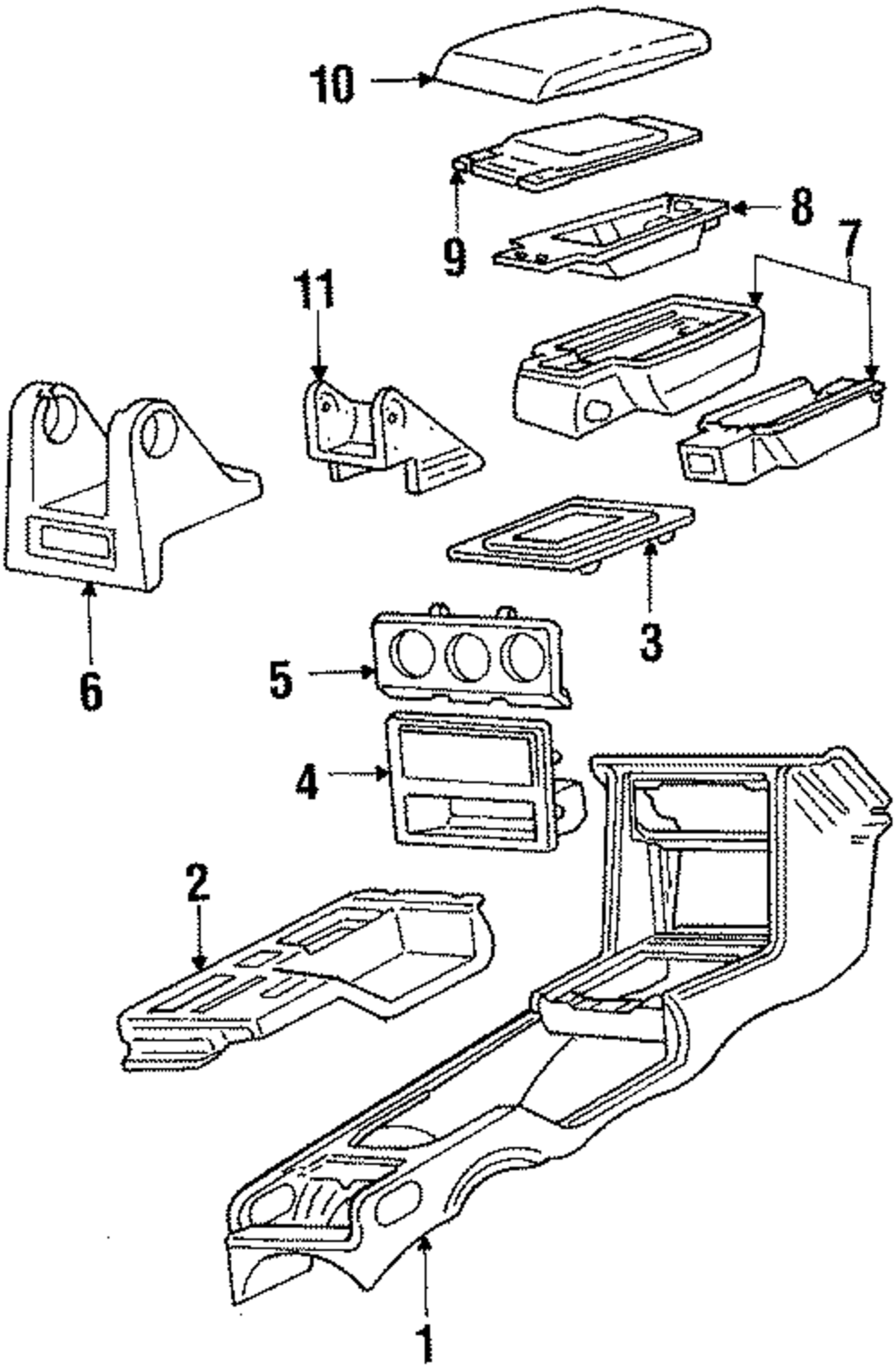 10
8
9
7
11
6
3
5
4
2
1