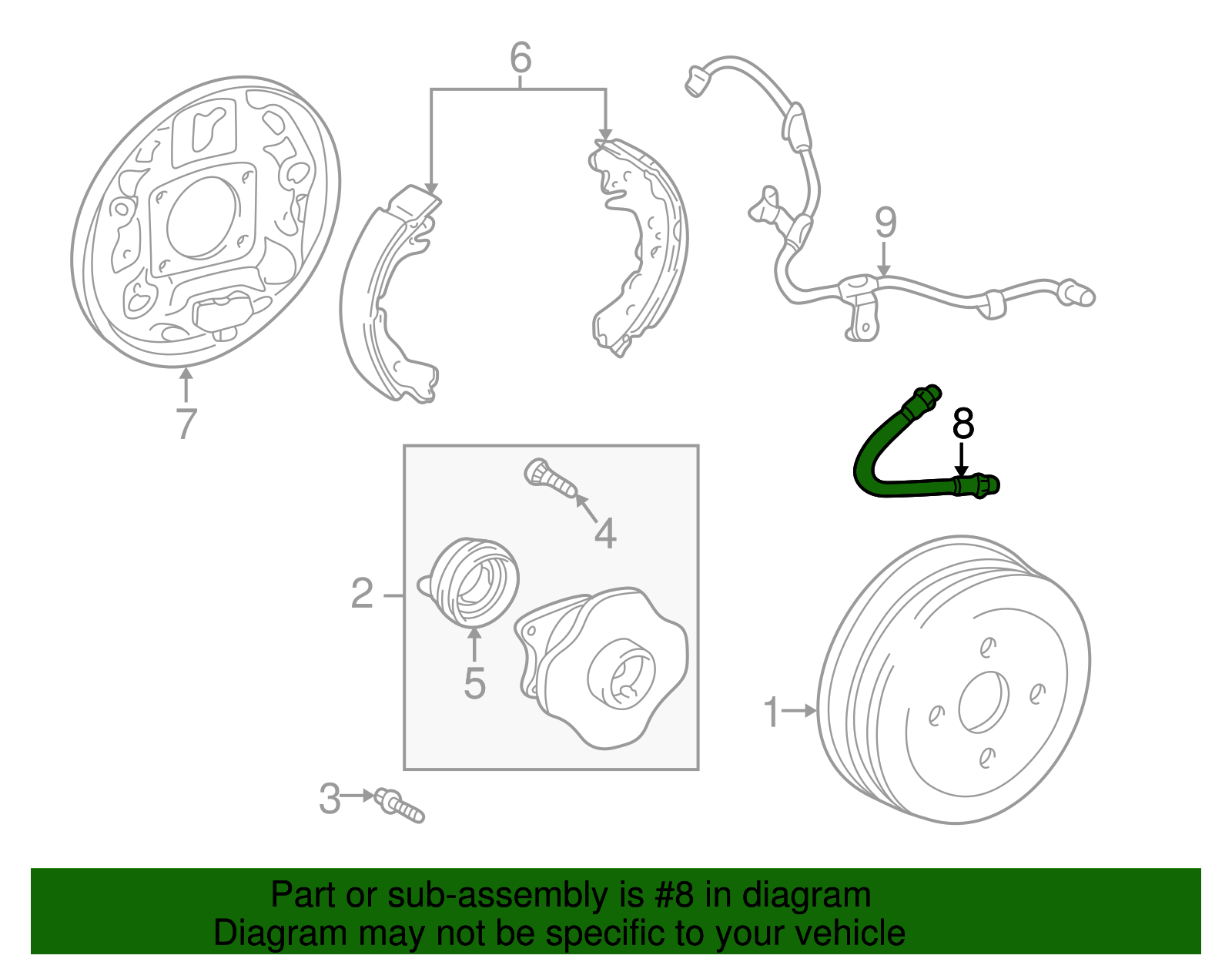 6
9
7
8
4
2
5
1
3

Part or sub-assembly is #8 in diagram
Diagram may not be specific to your vehicle