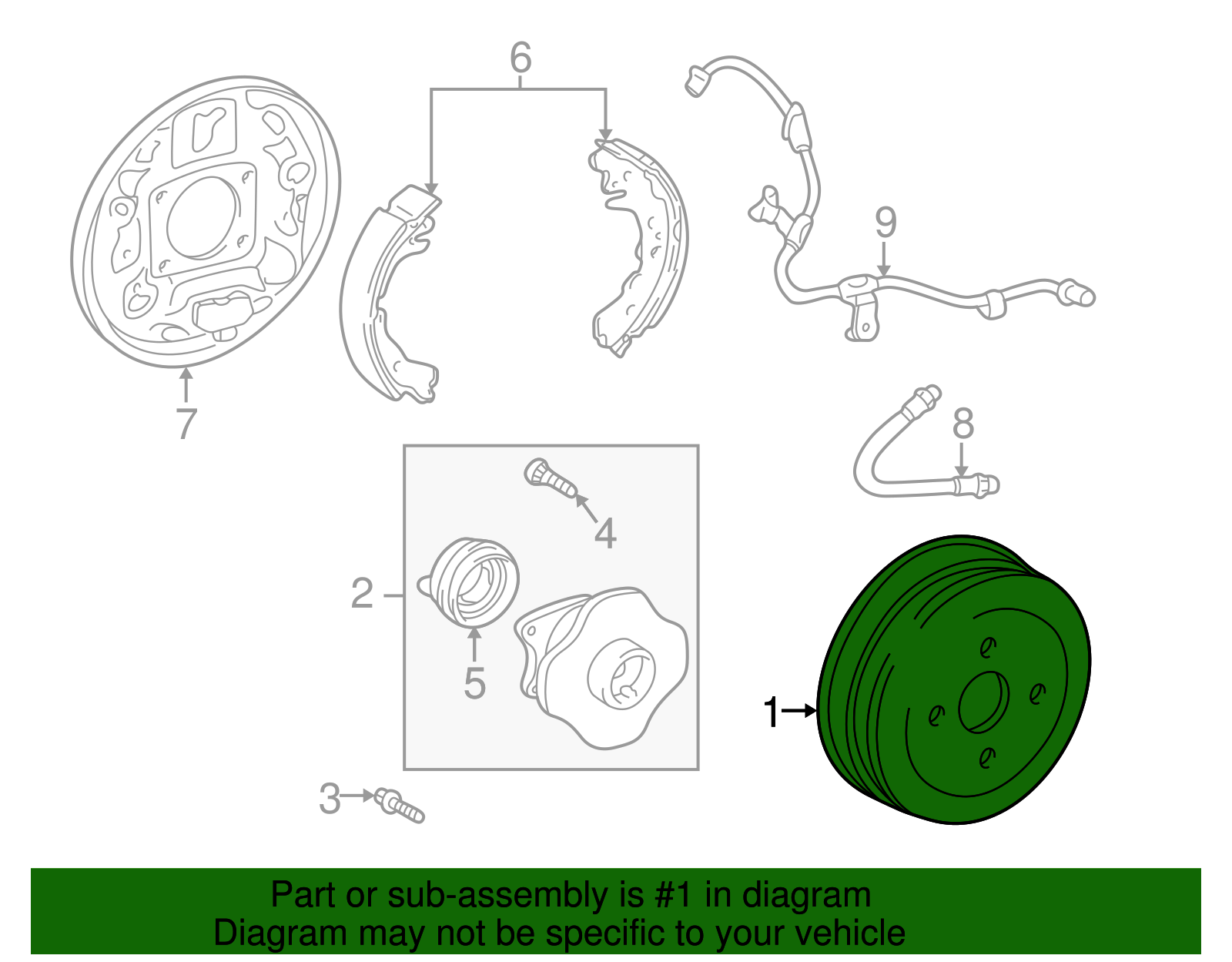 6

9

7

8

4

2

5

1

3

Part or sub-assembly is #1 in diagram
Diagram may not be specific to your vehicle