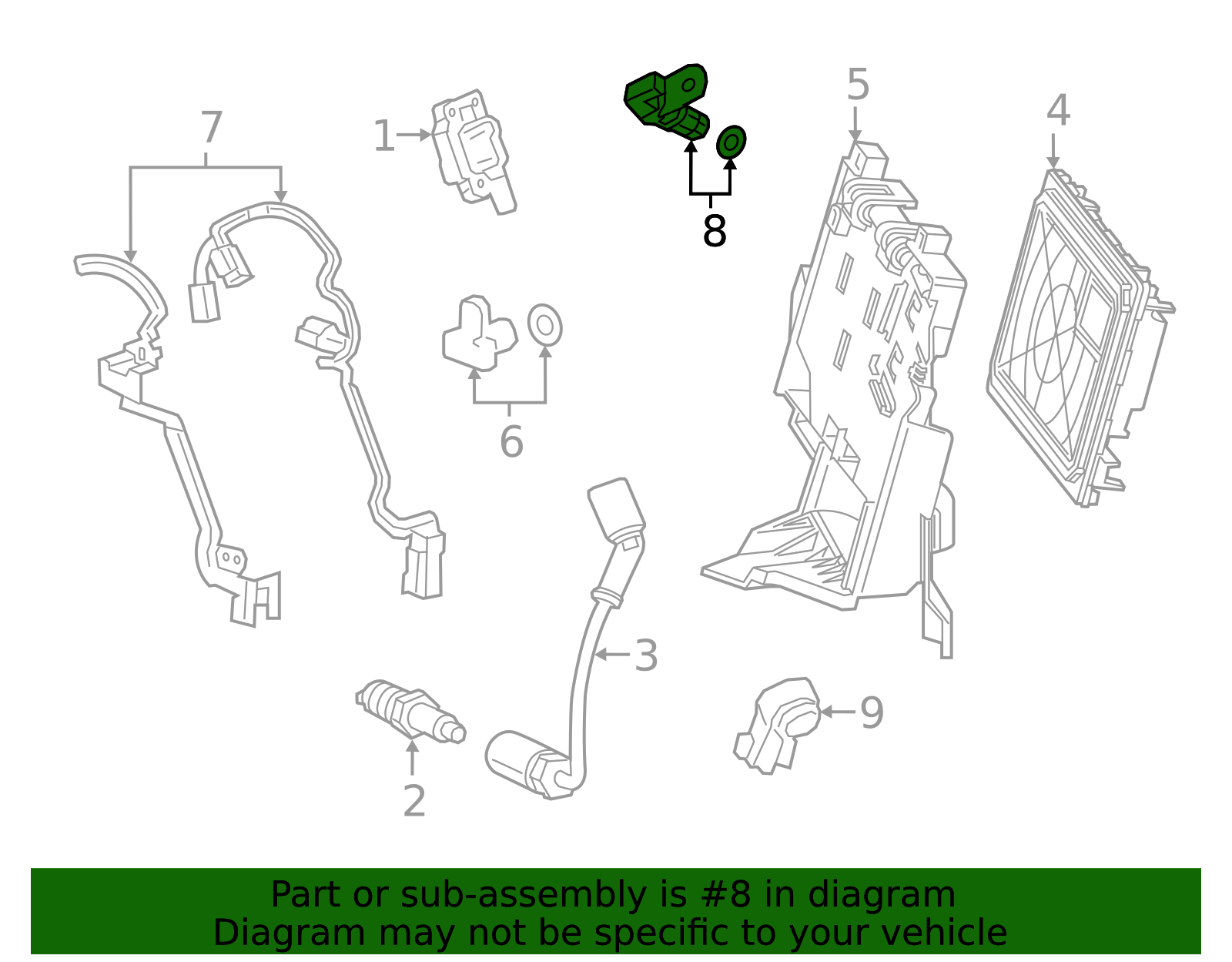 7
1
8
5
4
6
3
9
2

Part or sub-assembly is #8 in diagram
Diagram may not be specific to your vehicle