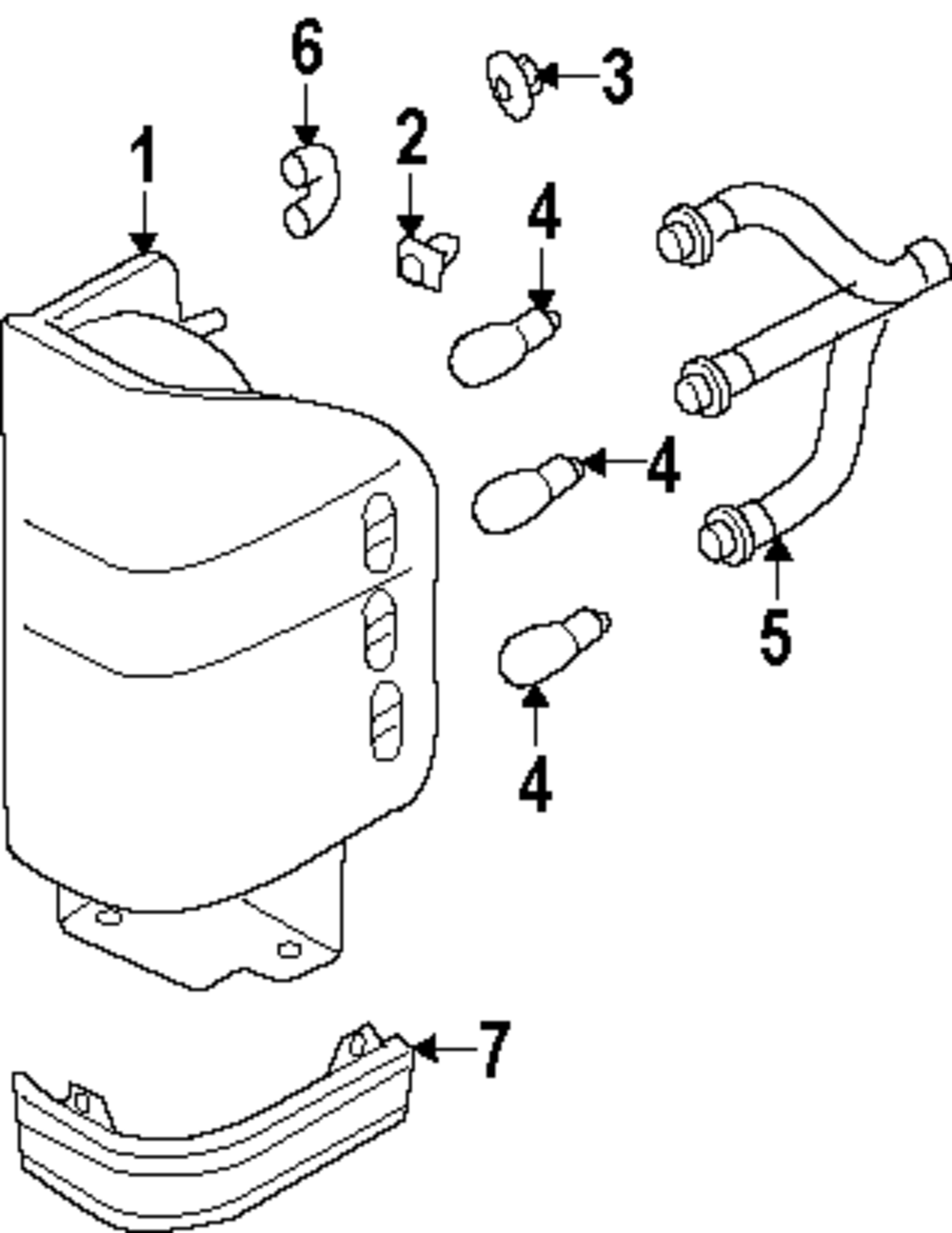 6
3
1
2
4
4
5
4
7