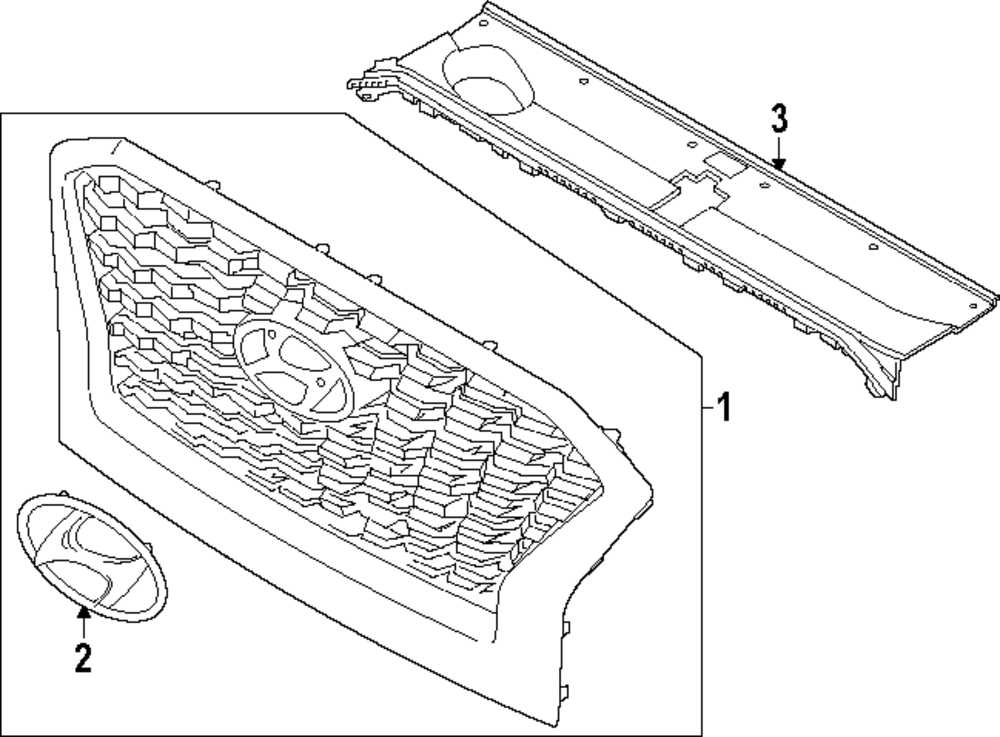 3
1
2