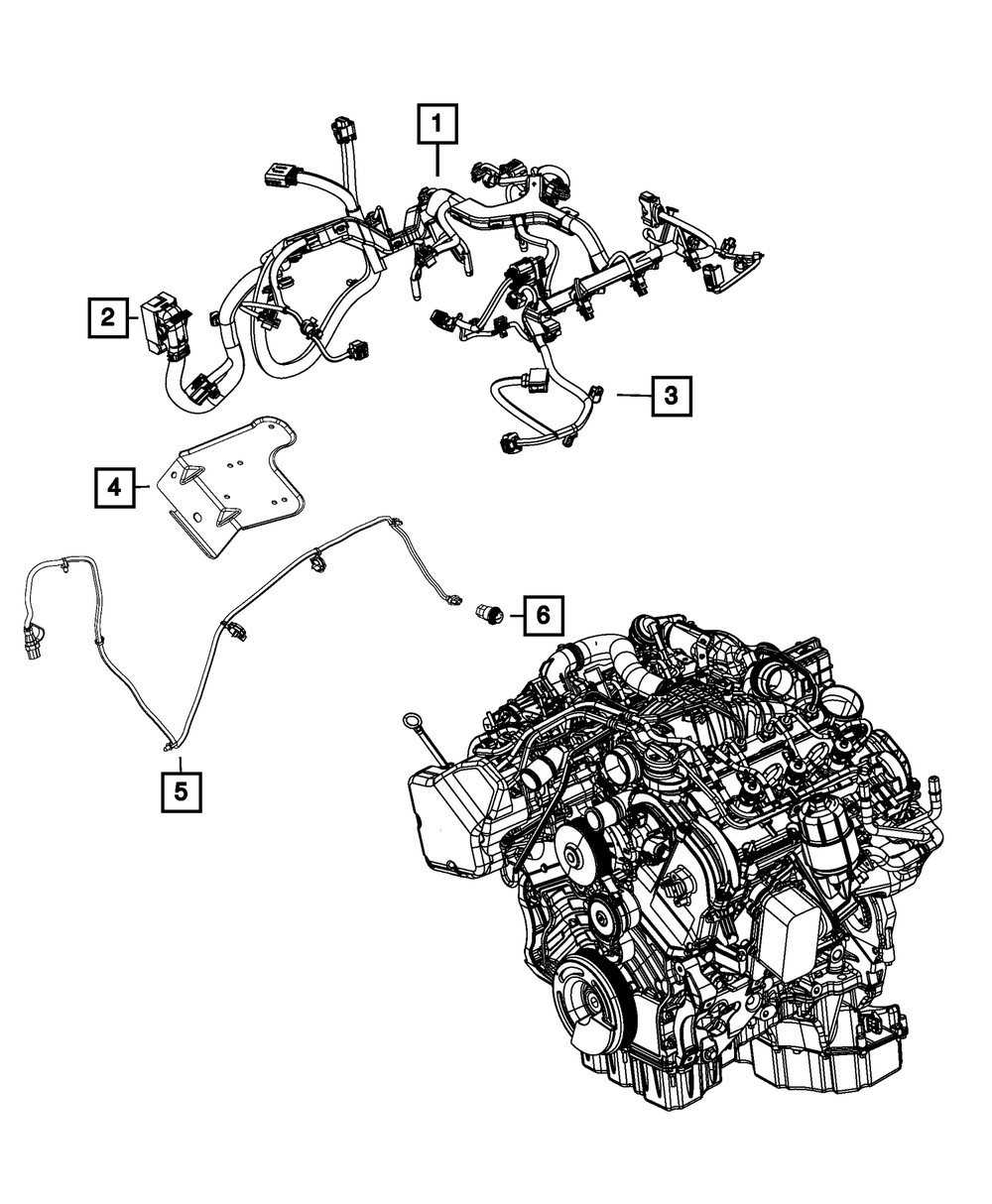 1
2
3
4
6
5