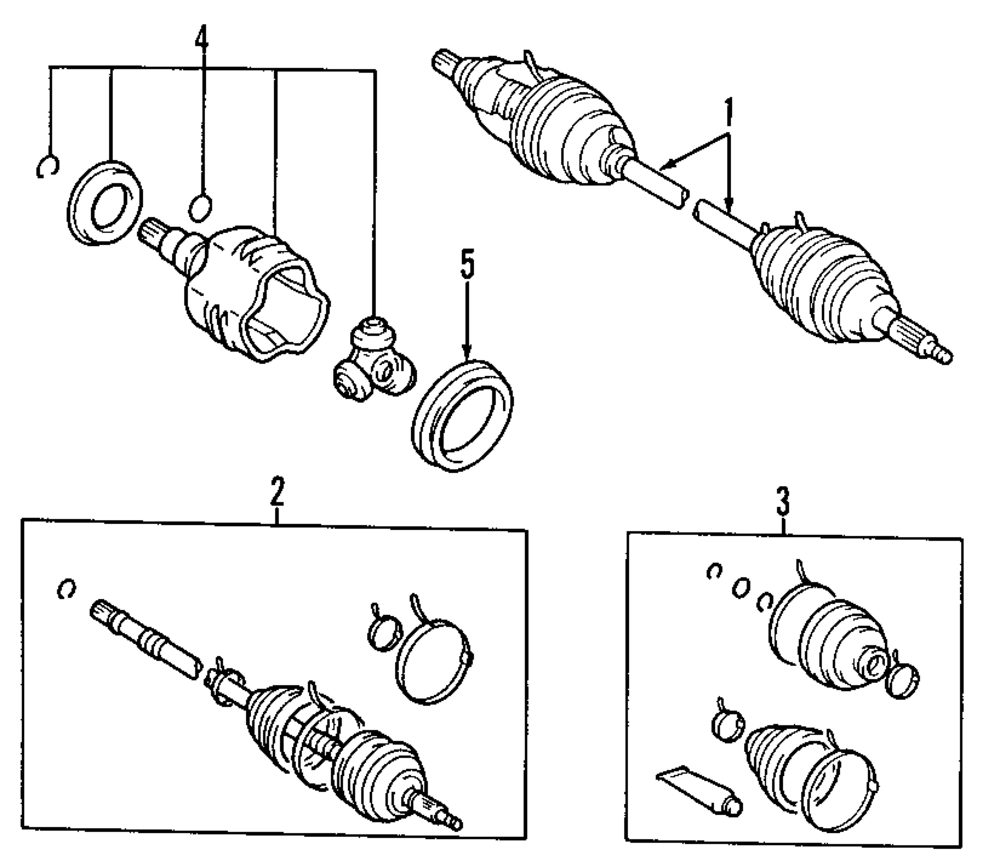 4
1
5
2
3