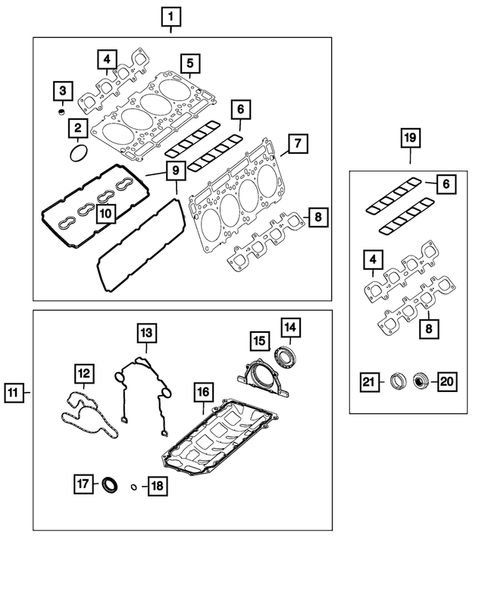 1
4
5
3
6
2
7
9
10
8
19
6
4
8
21
20
11
13
14
15
12
16
17
18