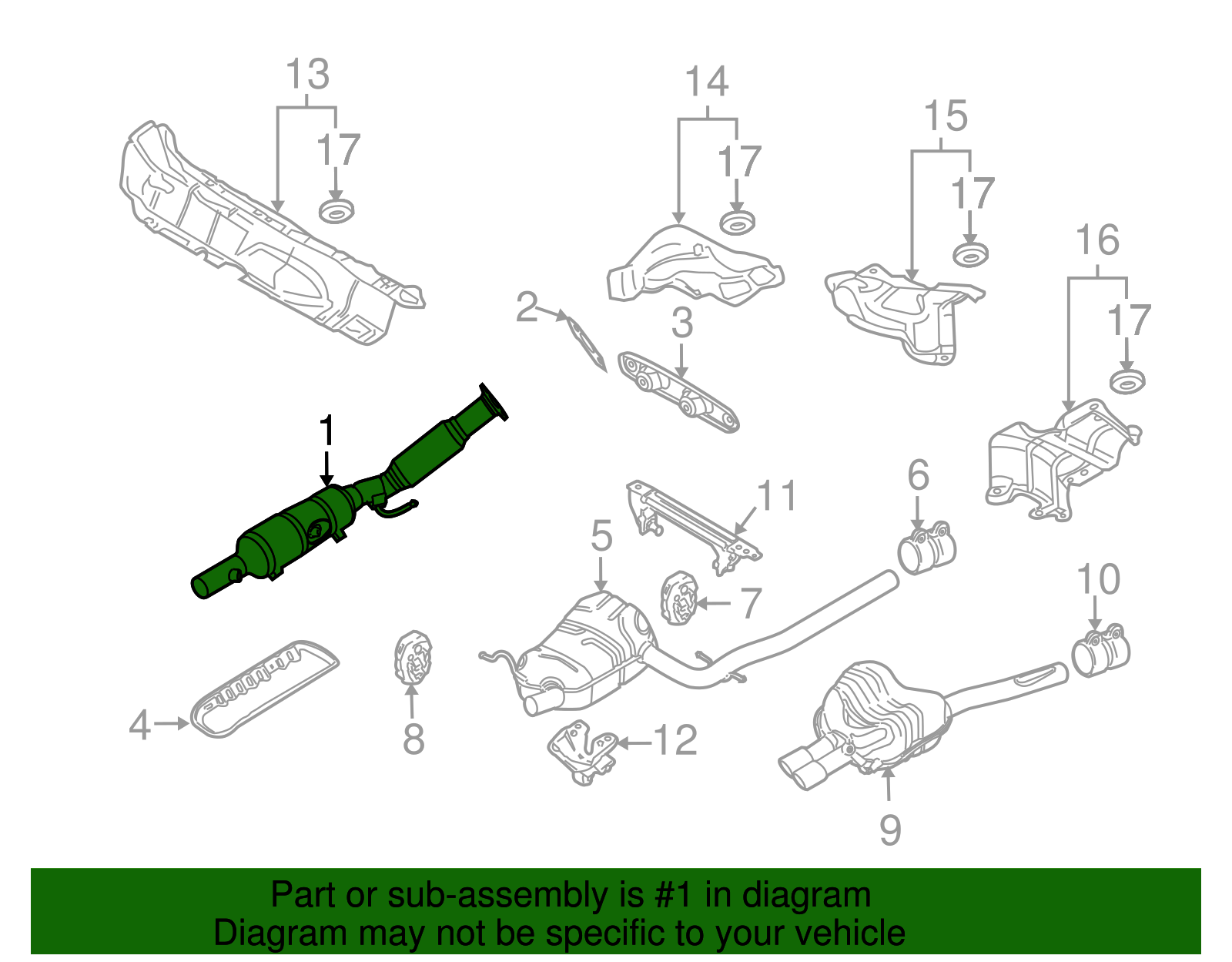 13
17
14
17
15
17
16
17
2
3
1
11
6
5
7
10
4
8
12
9

Part or sub-assembly is #1 in diagram
Diagram may not be specific to your vehicle