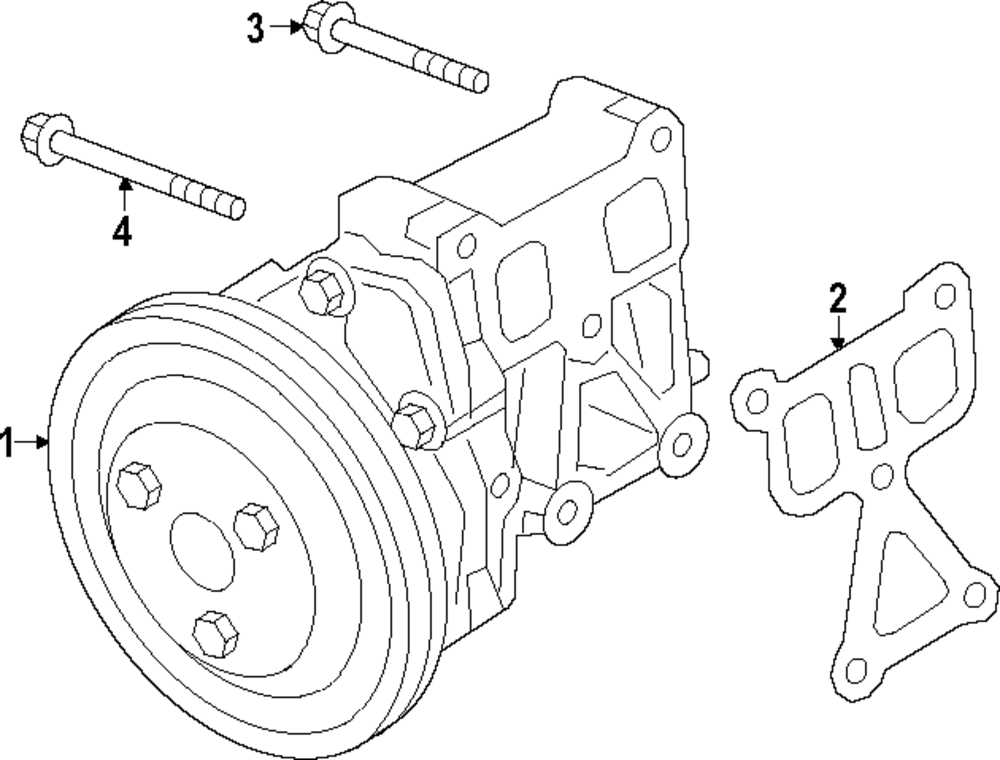 3
4
2
1