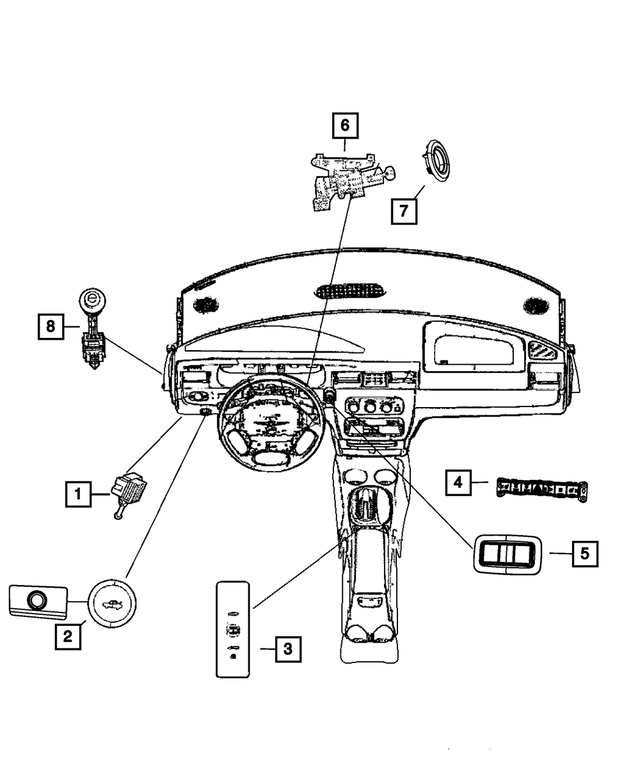 6
7
8
1
4
5
2
3