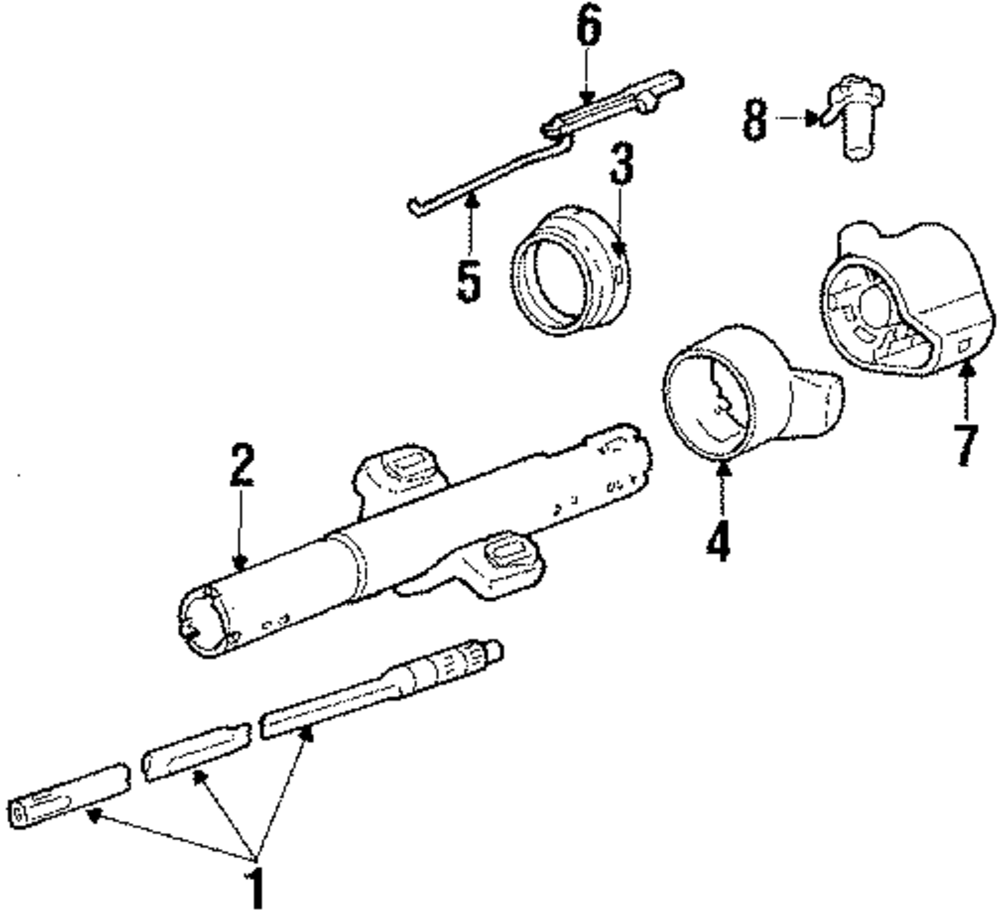 6
8
3
5
7
2
4
1