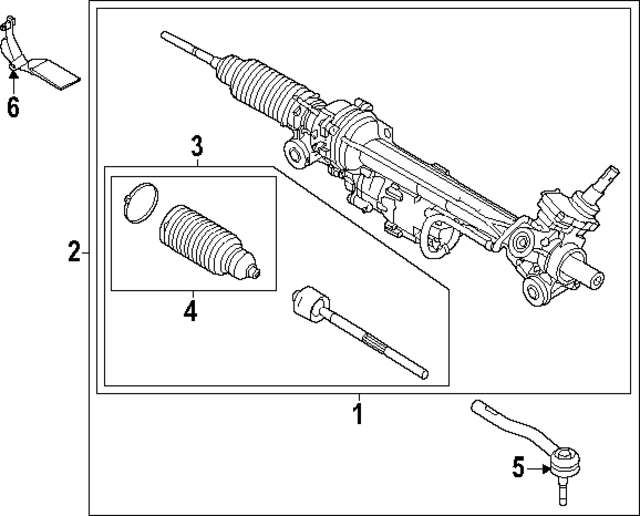 6
3
2
4
1
5