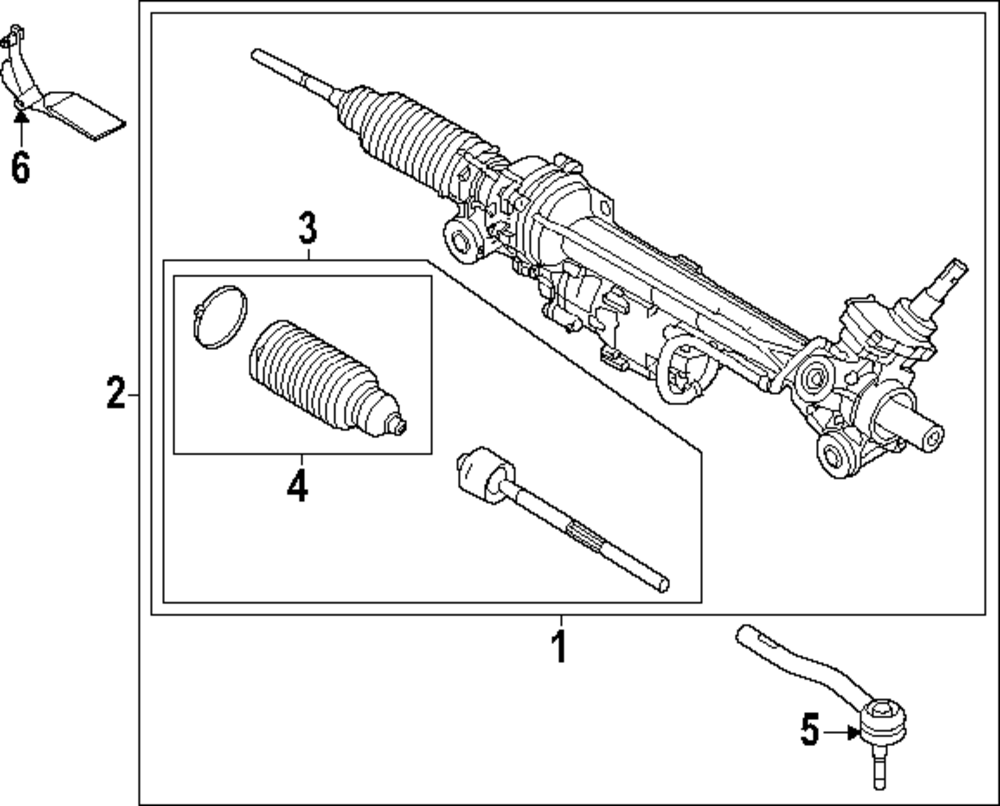 6
3
2
4
1
5