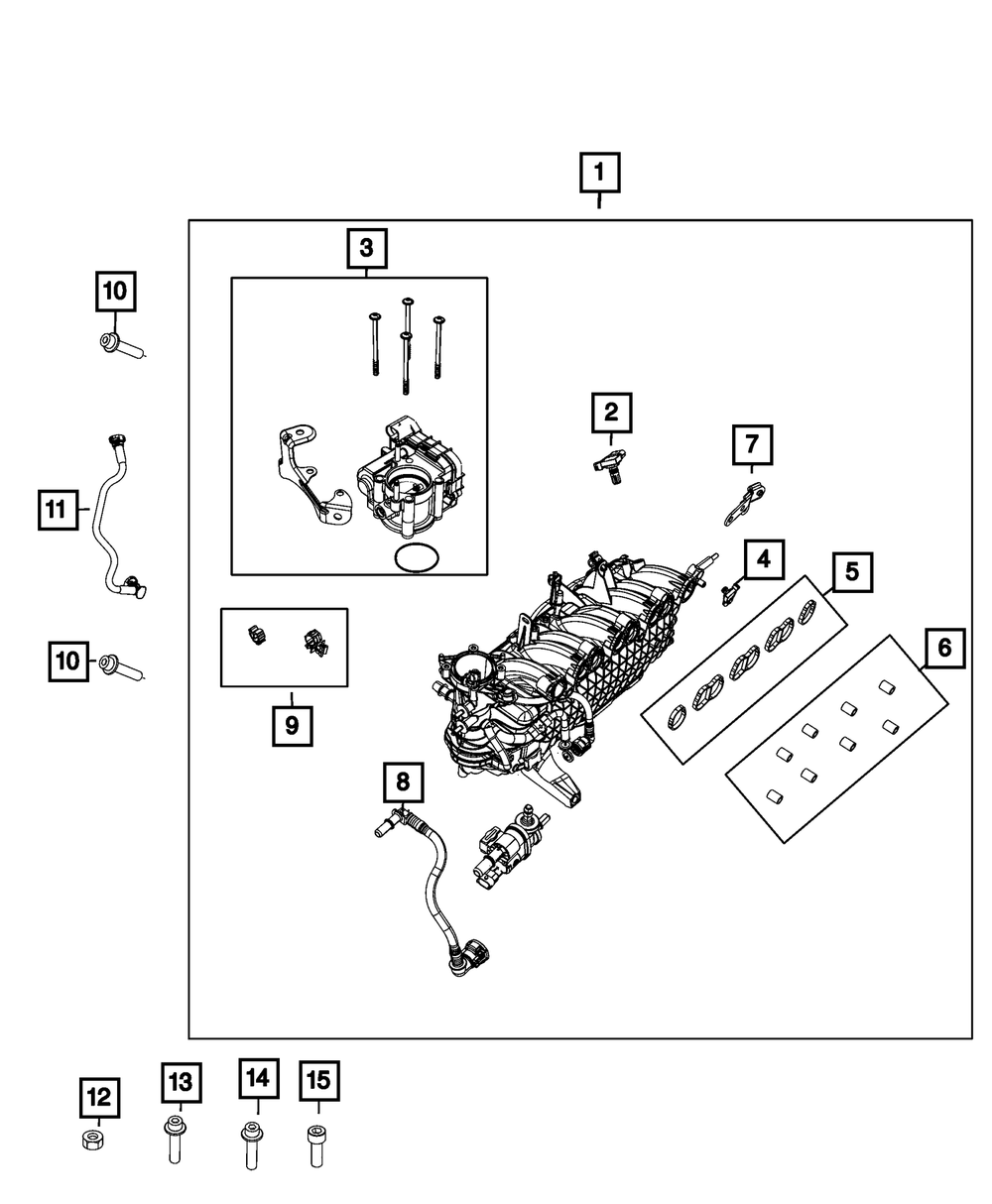 1
3
10
2
7
11
4
5
6
10
9
8
12
13
14
15