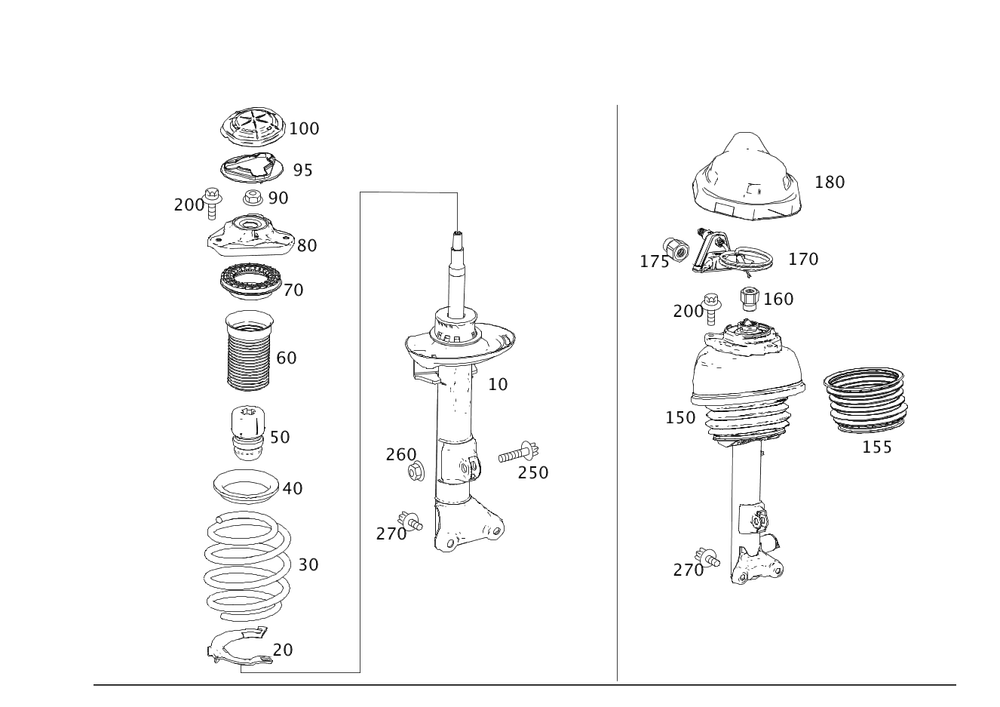 100
95
200
90
80
70
60
50
40
30
20
10
260
250
270
180
175
170
200
160
150
155
270