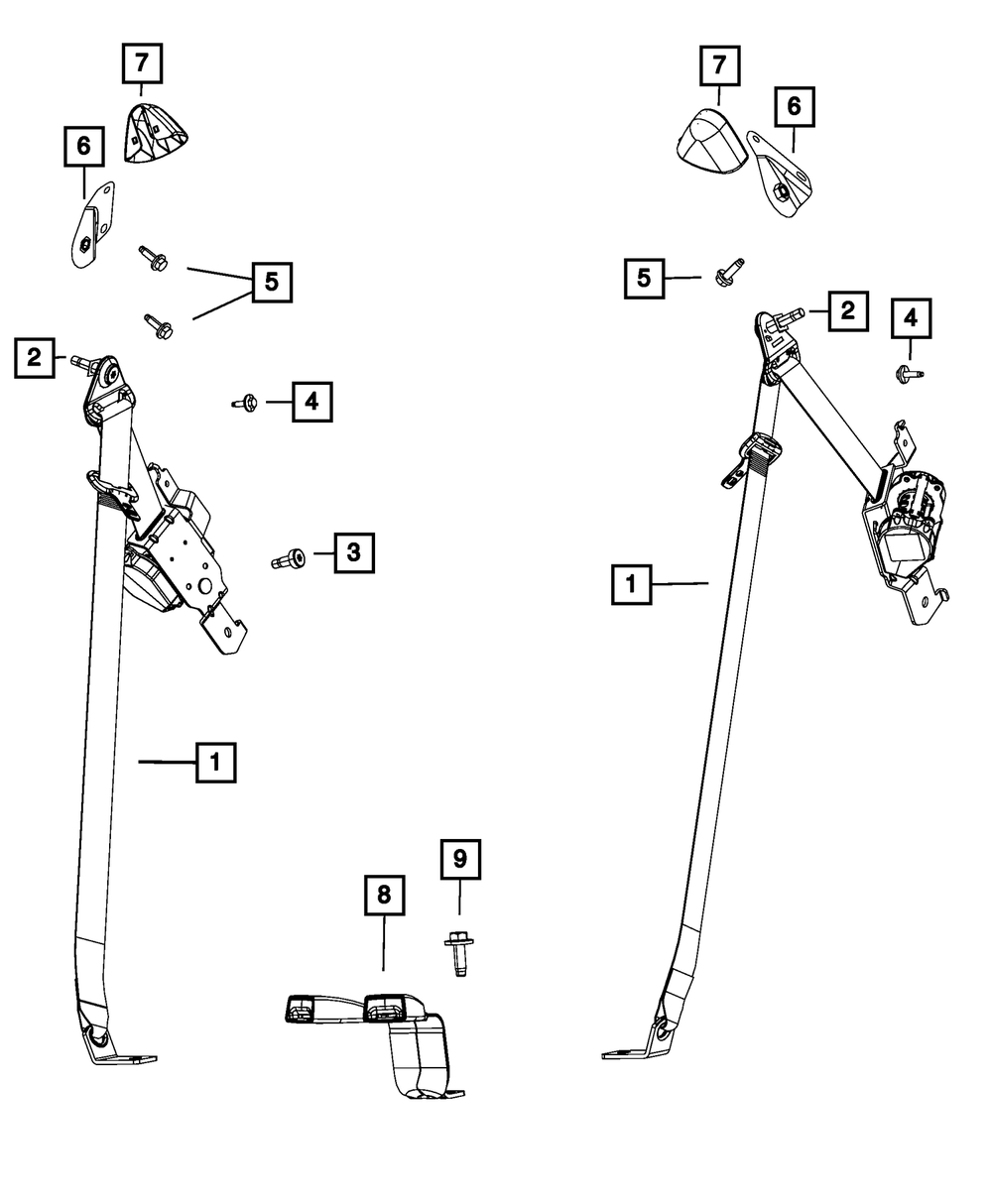 7
6
5
2
4
3
1
7
6
5
2
4
1
9
8