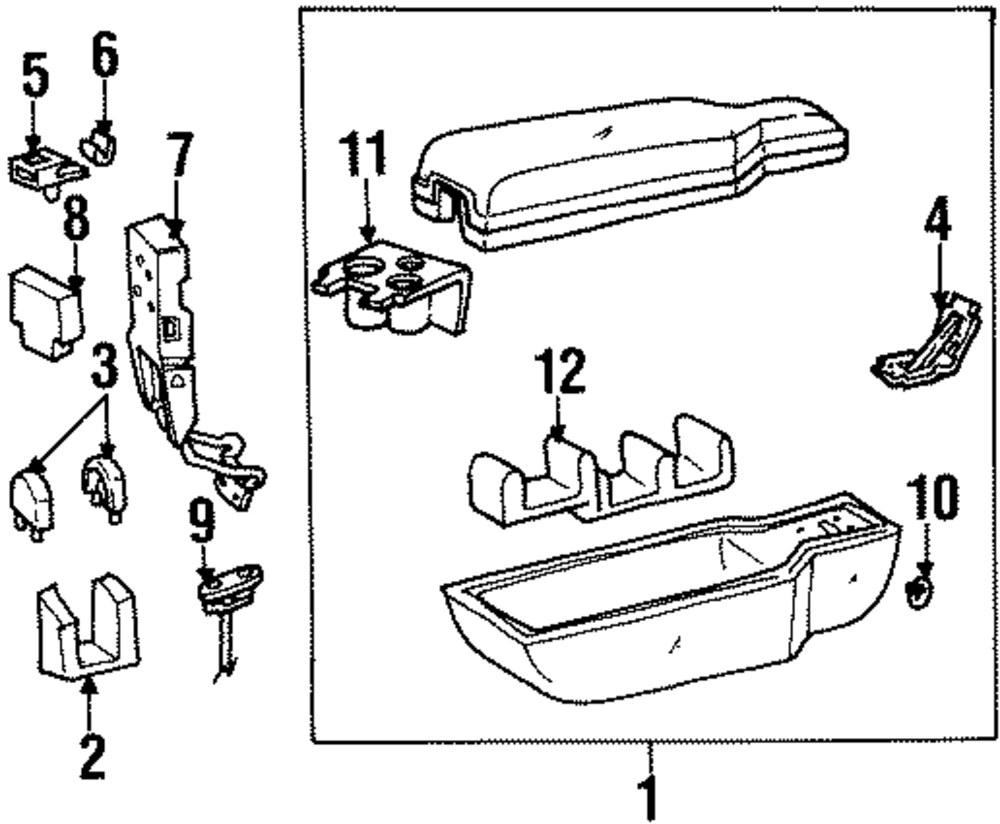 5
6
7
8
3
9
2
11
4
12
10
1