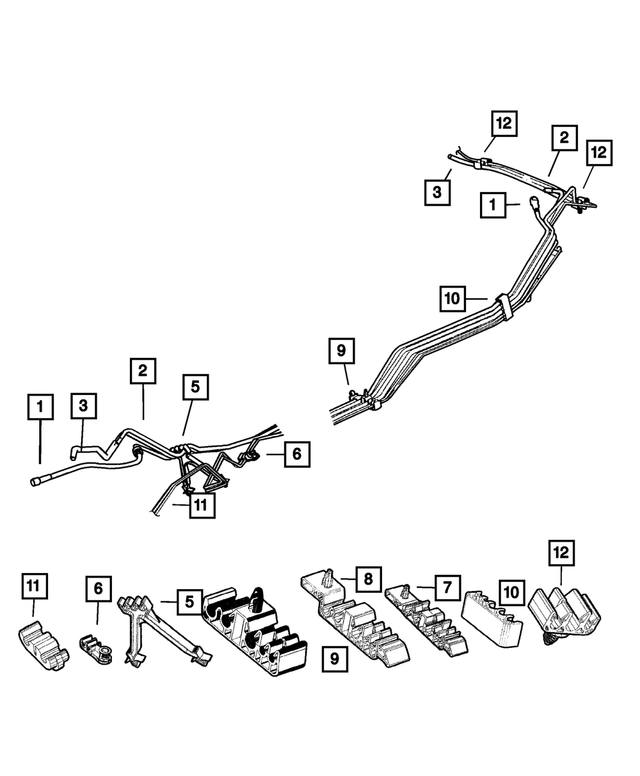 12
2
12
3
1
10
9
2
5
1
3
6
11
12
11
6
5
8
7
10
9