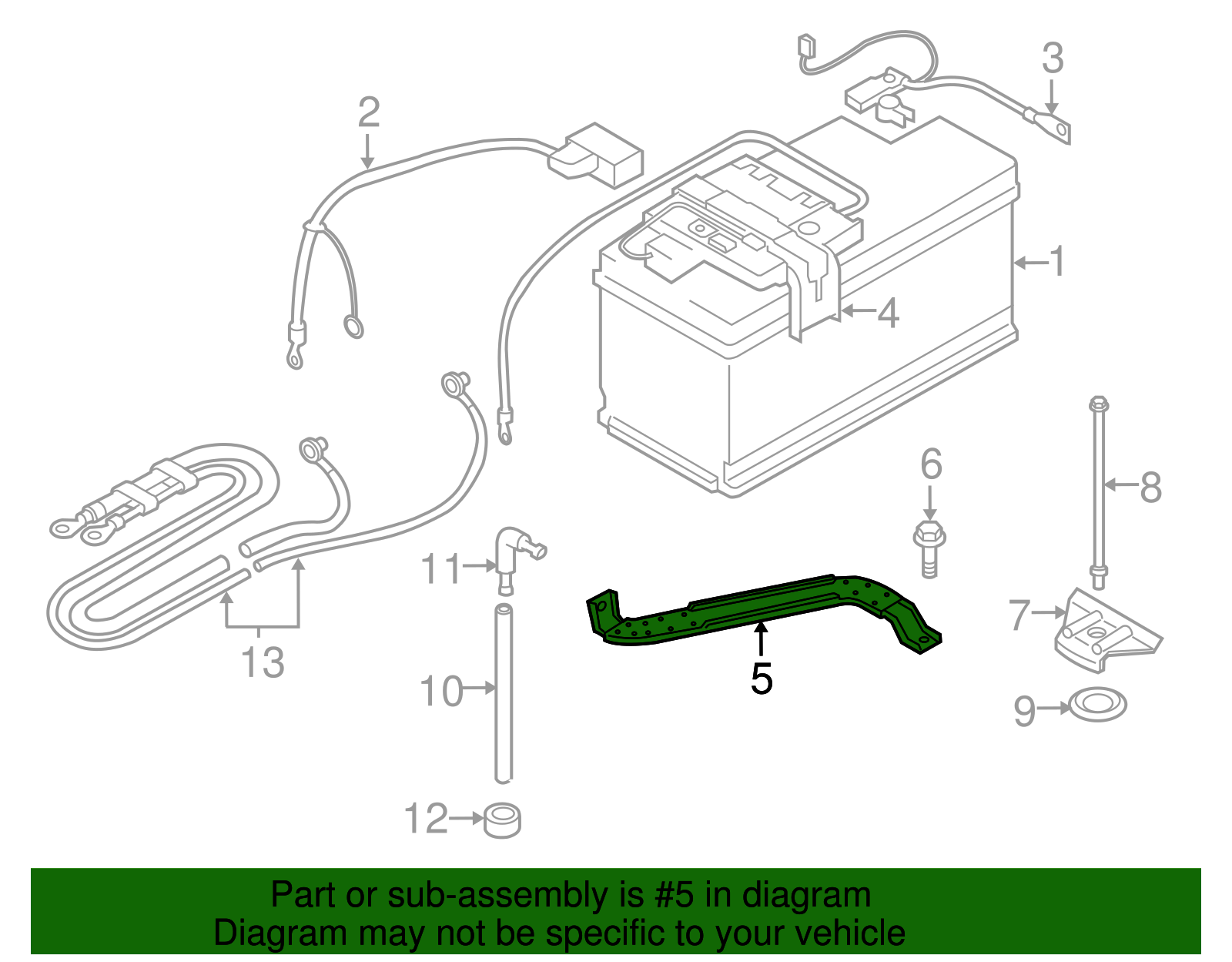 3
2
1
4
6
8
11
7
13
5
10
9
12

Part or sub-assembly is #5 in diagram
Diagram may not be specific to your vehicle