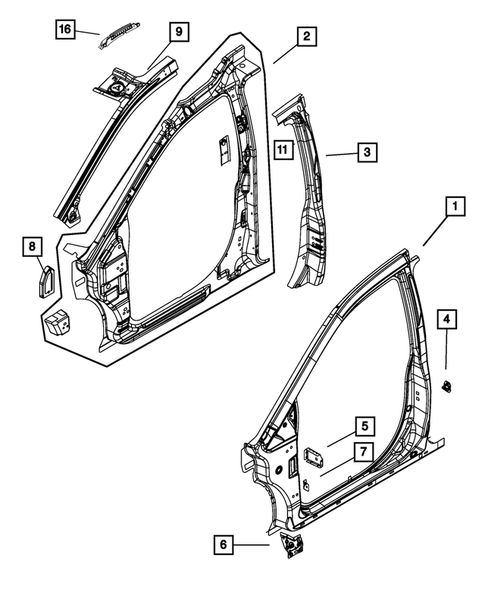 16
9
2
11
3
1
8
4
5
7
6