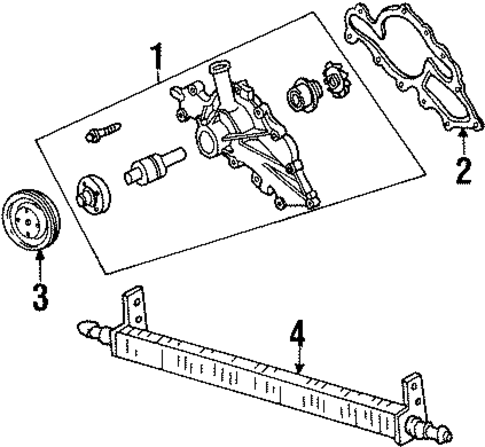 1
2
3
4