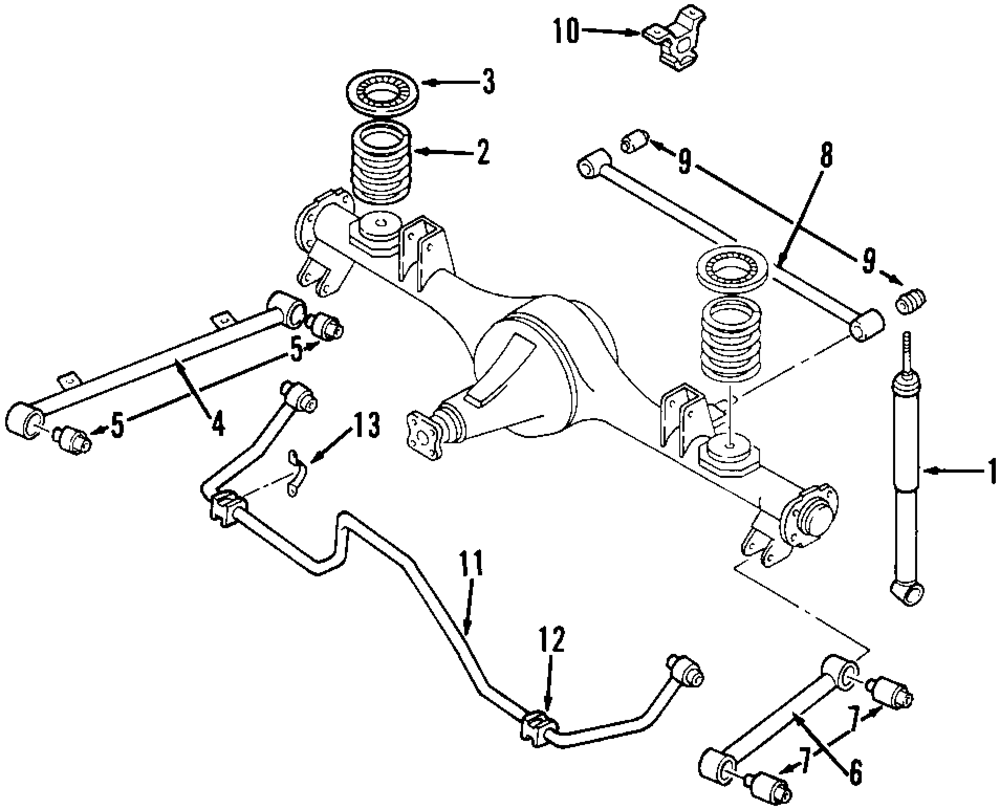 10
3
2
9
8
9
5
4
5
13
1
11
12
7
6
7