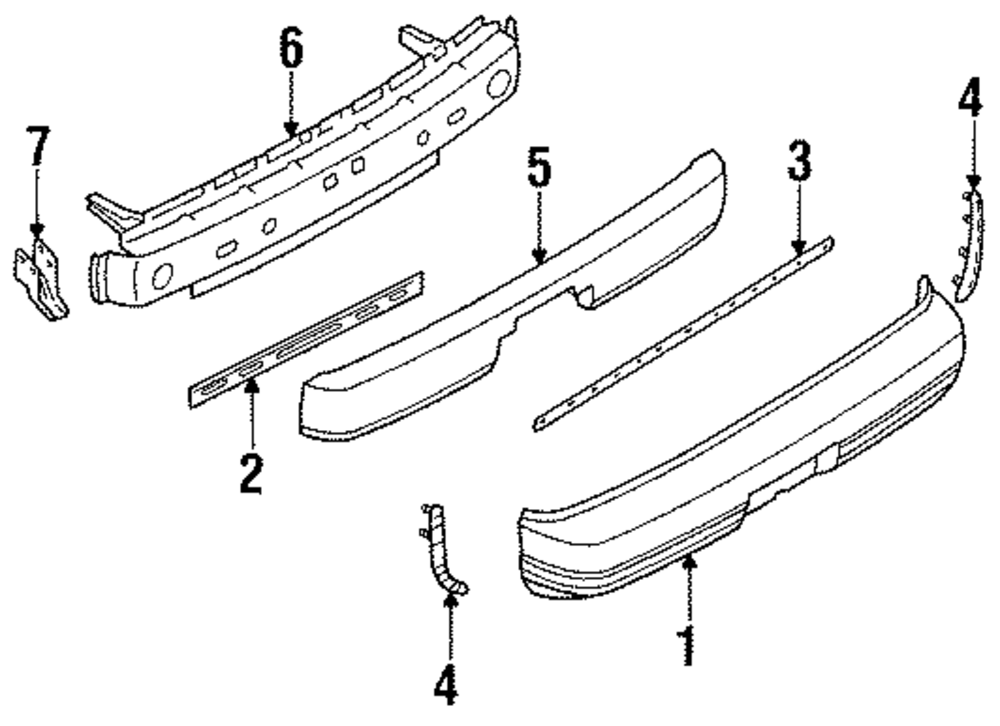 6
7
5
3
4
2
4
1