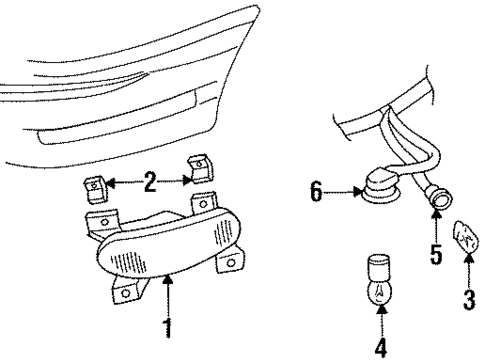 2
6
5
3
1
4