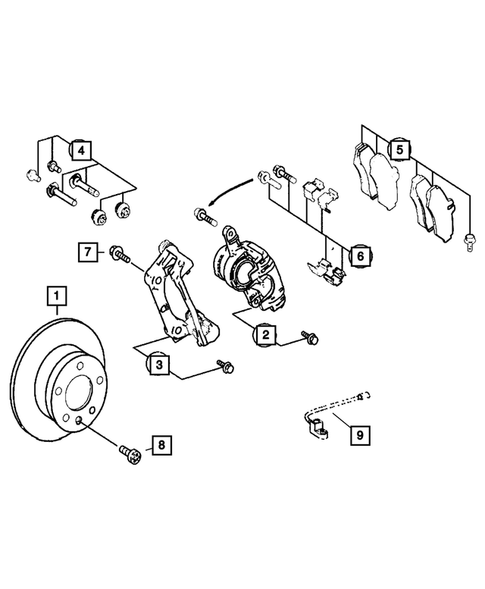 4
5
7
6
1
2
3
8
9